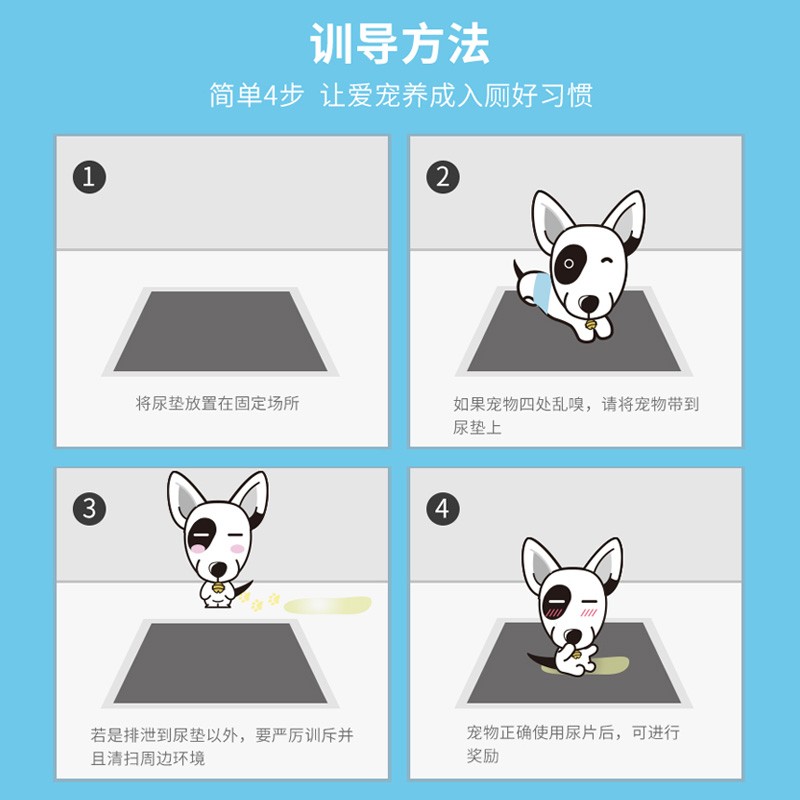 训导方法

简单4步 让爱宠养成入厕好习惯

1

将尿垫放置在固定场所

2

如果宠物四处乱嗅，请将宠物带到尿垫上

3

若是排泄到尿垫以外，要严厉训斥并且清扫周边环境

4

宠物正确使用尿片后，可进行奖励