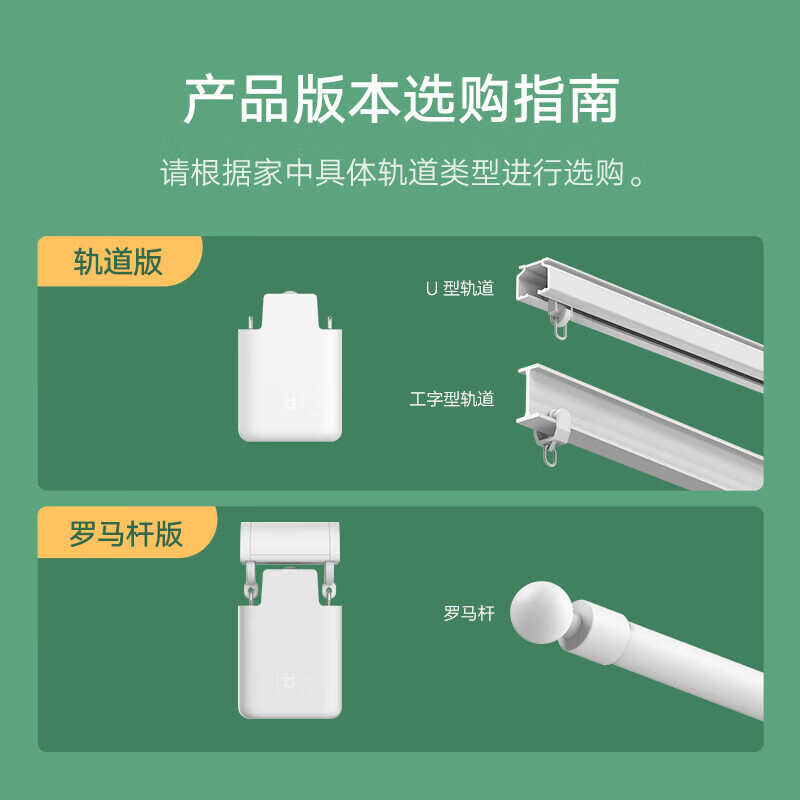 产品版本选购指南

请根据家中具体轨道类型进行选购。

轨道版

U 型轨道

工字型轨道

罗马杆版

罗马杆