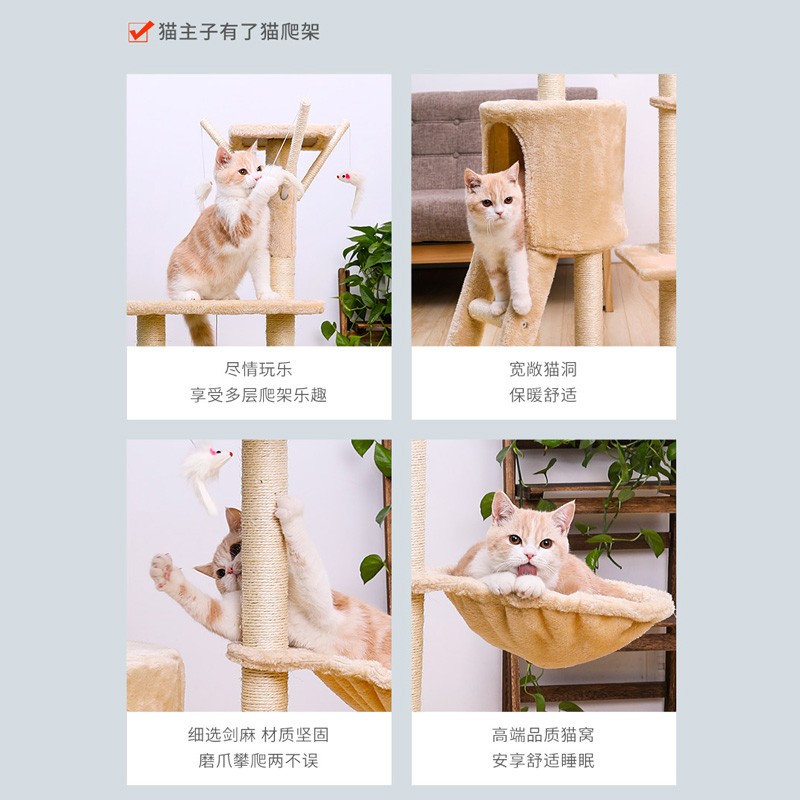 猫主子有了猫爬架

尽情玩乐
享受多层爬架乐趣

宽敞猫洞
保暖舒适

细选剑麻 材质坚固
磨爪攀爬两不误

高端品质猫窝
安享舒适睡眠