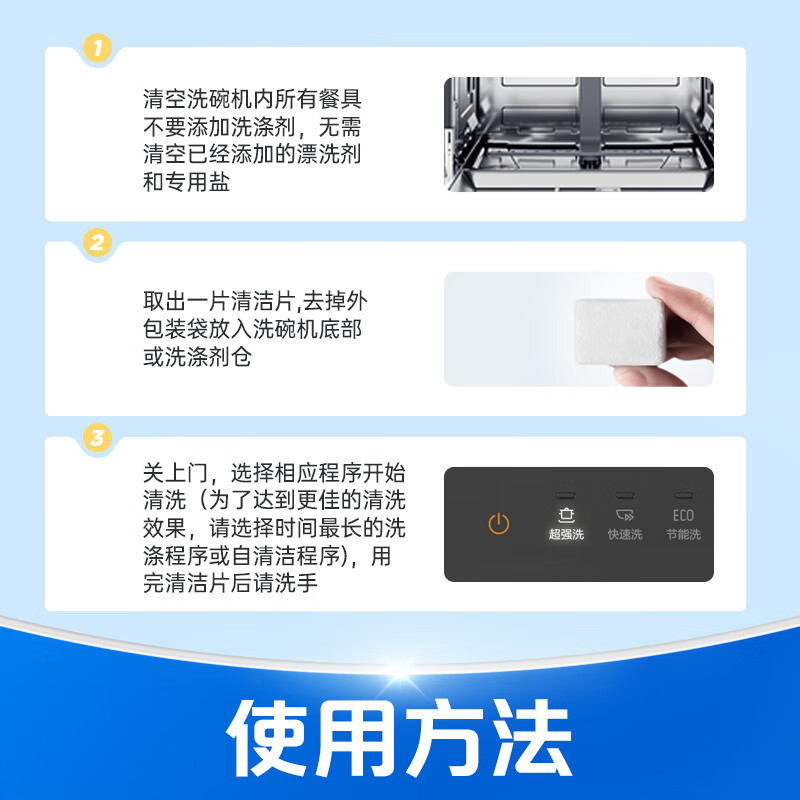 1

清空洗碗机内所有餐具不要添加洗涤剂，无需清空已经添加的漂洗剂和专用盐

2

取出一片清洁片,去掉外包装袋放入洗碗机底部或洗涤剂仓

3

关上门，选择相应程序开始清洗（为了达到更佳的清洗效果，请选择时间最长的洗涤程序或自清洁程序），用完清洁片后请洗手

超强洗 快速洗 ECO 节能洗

使用方法