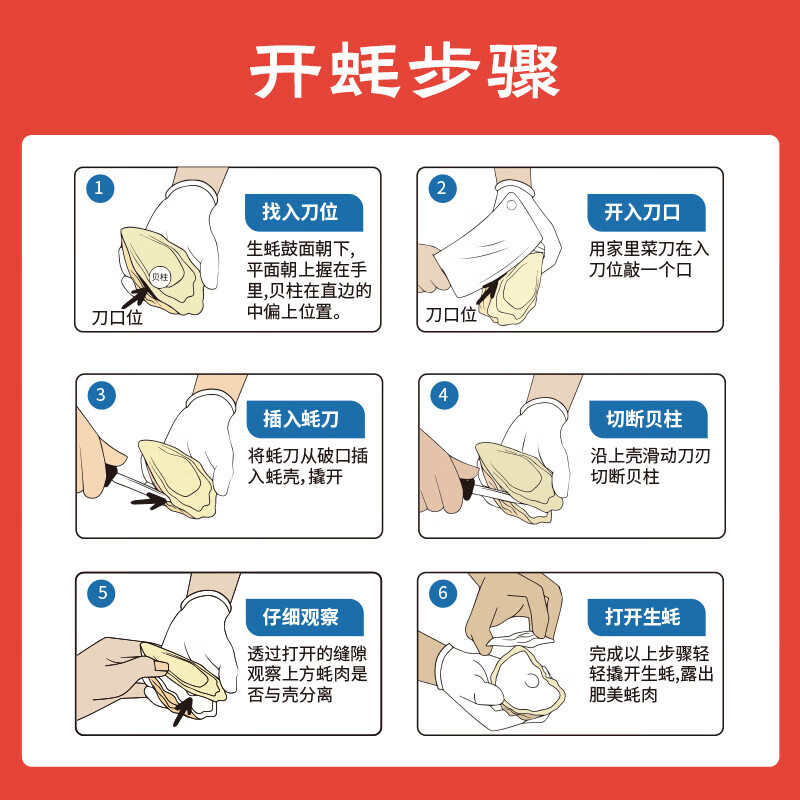 开蚝步骤

1
找入刀位
生蚝鼓面朝下，平面朝上握在手里，贝柱在直边的中偏上位置。
贝柱
刀口位

2
开入刀口
用家里菜刀在入刀位敲一个口
刀口位

3
插入蚝刀
将蚝刀从破口插入蚝壳，撬开

4
切断贝柱
沿上壳滑动刀刃切断贝柱

5
仔细观察
透过打开的缝隙观察上方蚝肉是否与壳分离

6
打开生蚝
完成以上步骤轻轻撬开生蚝，露出肥美蚝肉