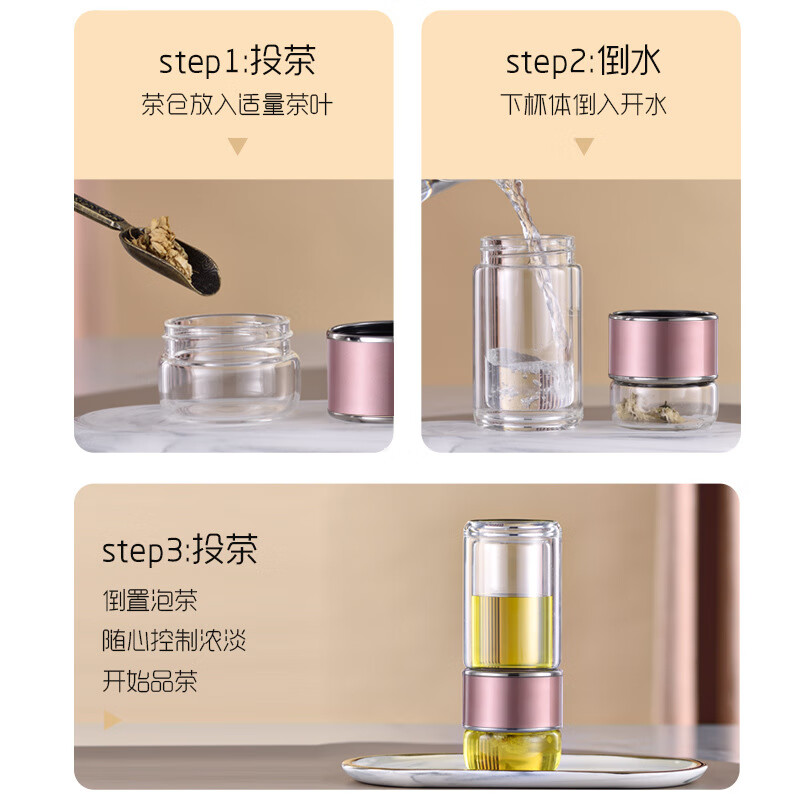 step1:投茶

茶仓放入适量茶叶

step2:倒水

下杯体倒入开水

step3:投茶

倒置泡茶

随心控制浓淡

开始品茶