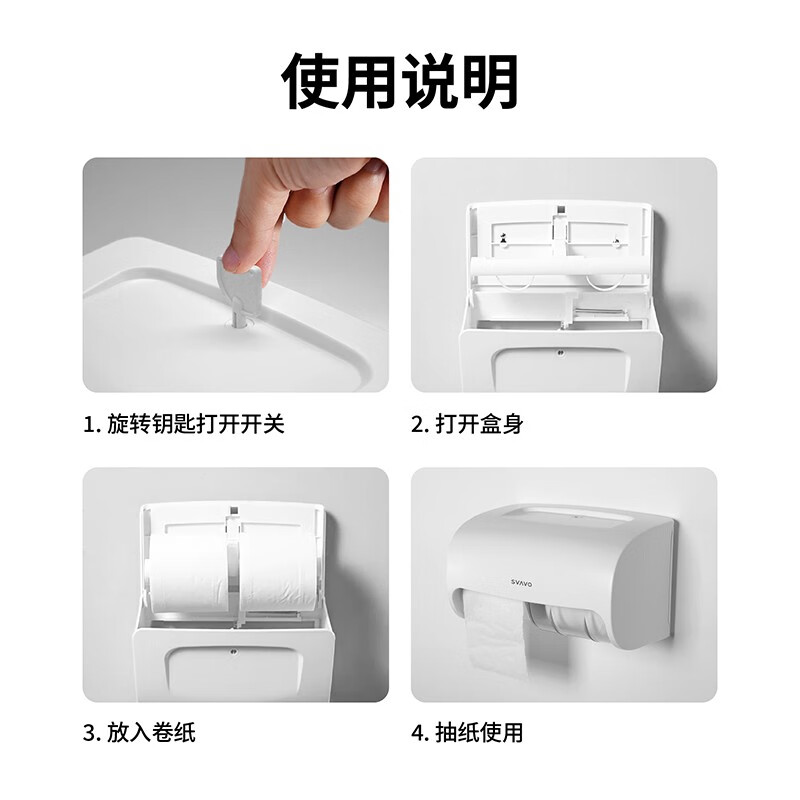 使用说明

1. 旋转钥匙打开开关

2. 打开盒身

3. 放入卷纸

SVAVO

4. 抽纸使用