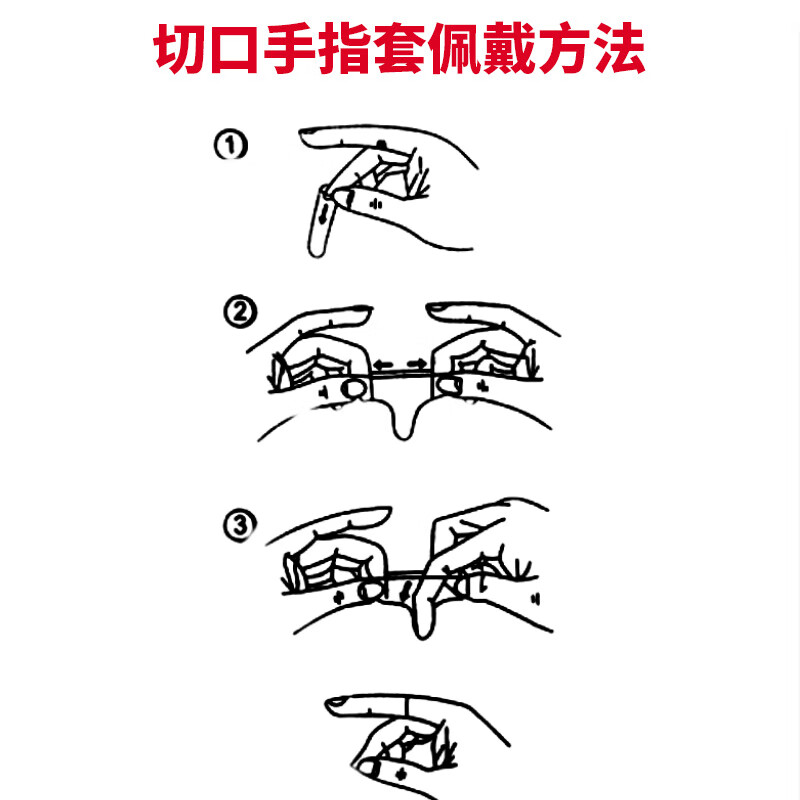 切口手指套佩戴方法

①

②

③