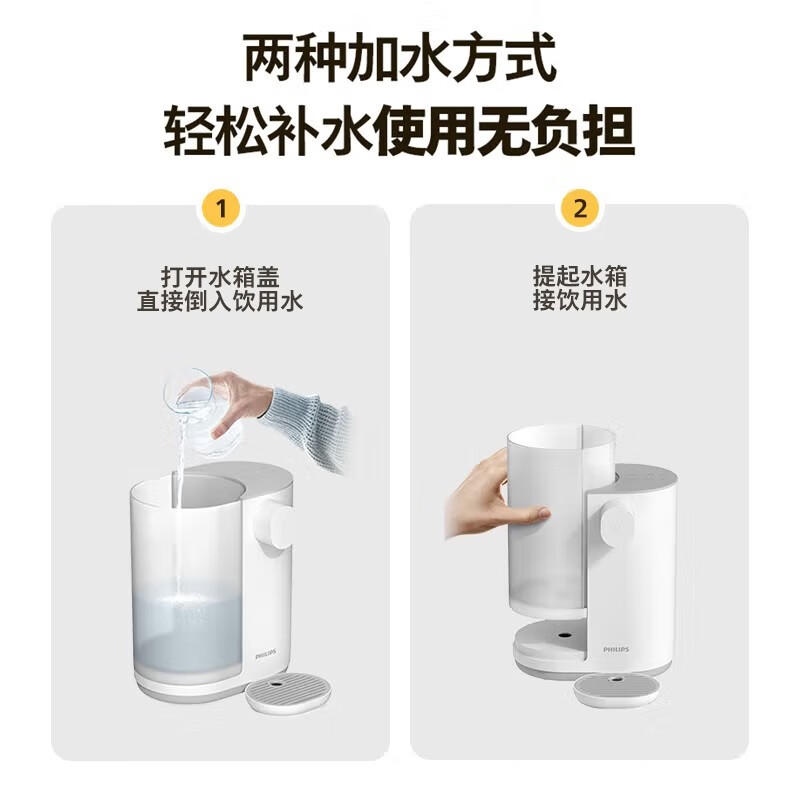 两种加水方式
轻松补水使用无负担

1
打开水箱盖
直接倒入饮用水

PHILIPS

2
提起水箱
接饮用水

PHILIPS