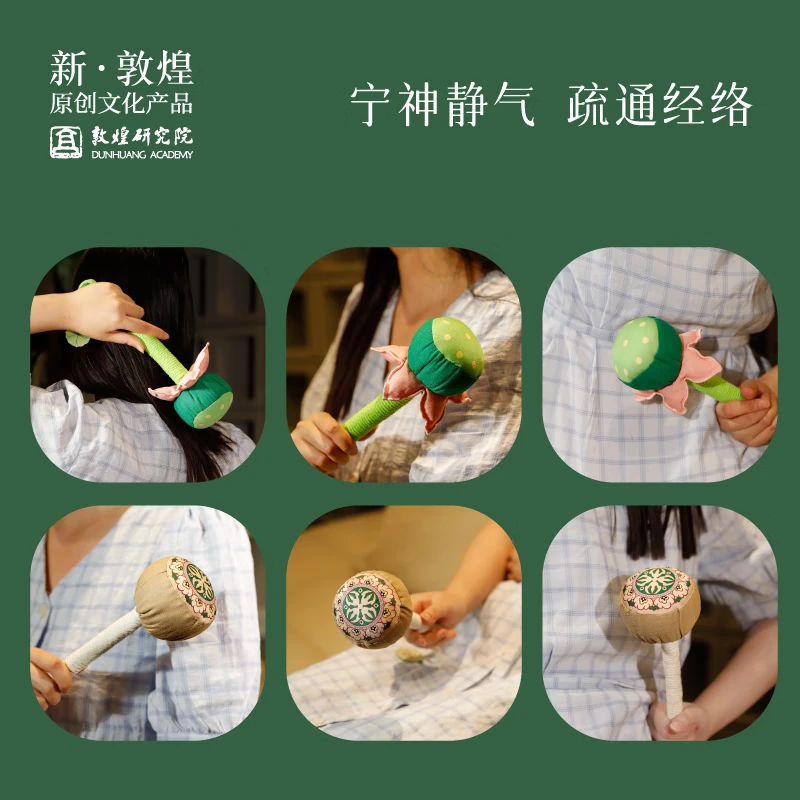 新·敦煌
原创文化产品
敦煌研究院
DUNHUANG ACADEMY

宁神静气 疏通经络