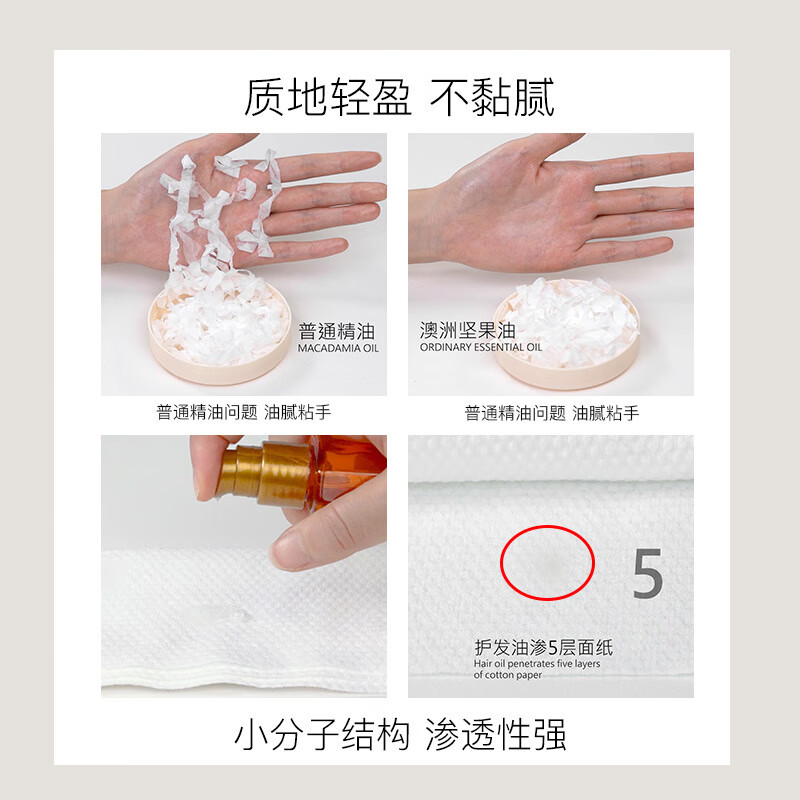 质地轻盈 不黏腻

普通精油
MACADAMIA OIL

普通精油问题 油腻粘手

澳洲坚果油
ORDINARY ESSENTIAL OIL

普通精油问题 油腻粘手

5

护发油渗5层面纸
Hair oil penetrates five layers of cotton paper

小分子结构 渗透性强