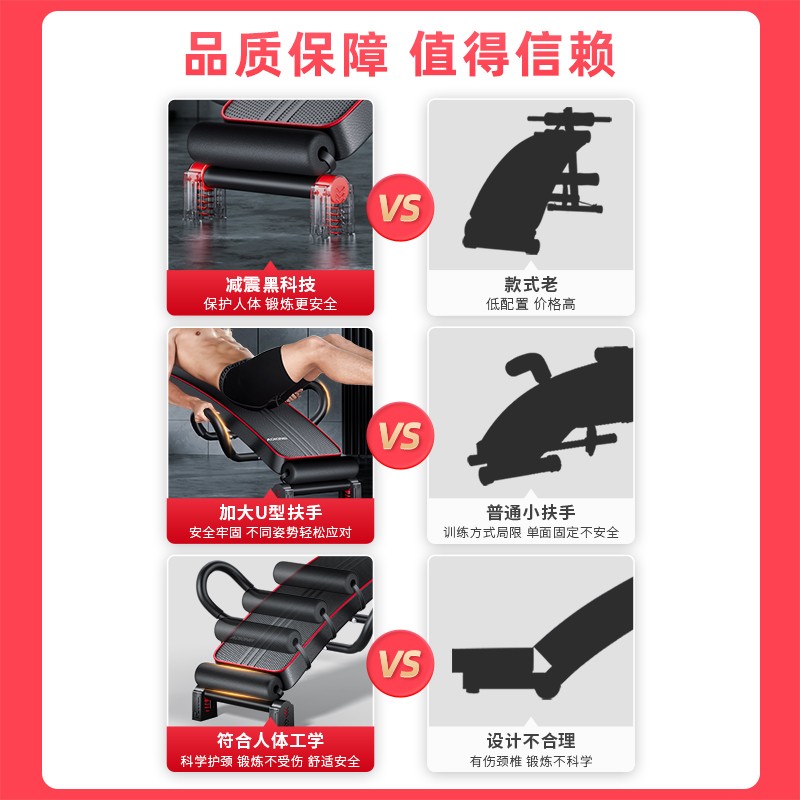 品质保障 值得信赖

减震黑科技
保护人体 锻炼更安全

VS

款式老
低配置 价格高

加大U型扶手
安全牢固 不同姿势轻松应对

VS

普通小扶手
训练方式局限 单面固定不安全

符合人体工学
科学护颈 锻炼不受伤 舒适安全

VS

设计不合理
有伤颈椎 锻炼不科学