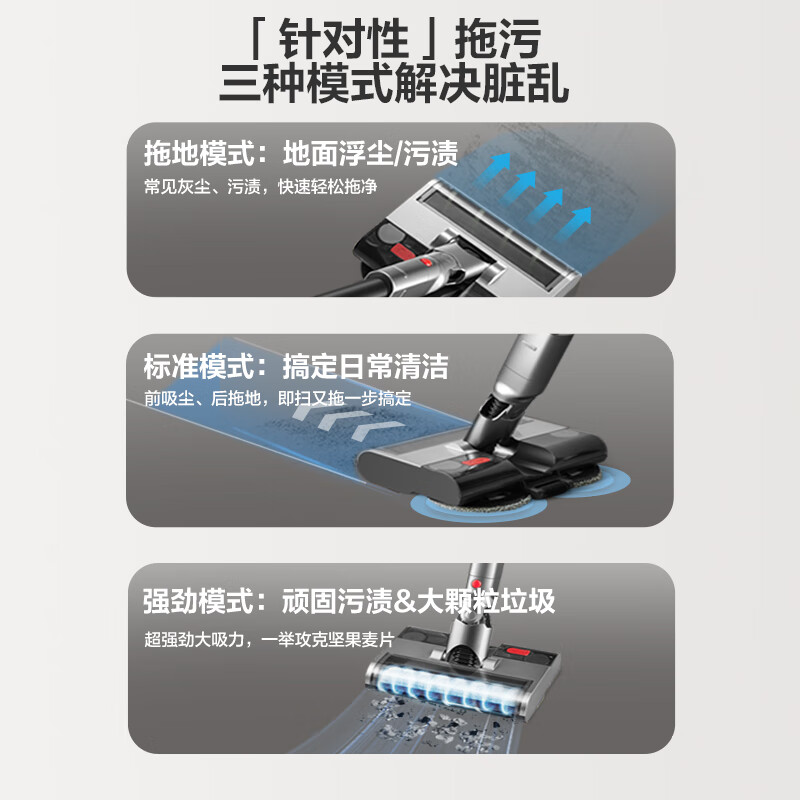 「针对性」拖污
三种模式解决脏乱

拖地模式：地面浮尘/污渍
常见灰尘、污渍，快速轻松拖净

标准模式：搞定日常清洁
前吸尘、后拖地，即扫又拖一步搞定

强劲模式：顽固污渍&大颗粒垃圾
超强劲大吸力，一举攻克坚果麦片