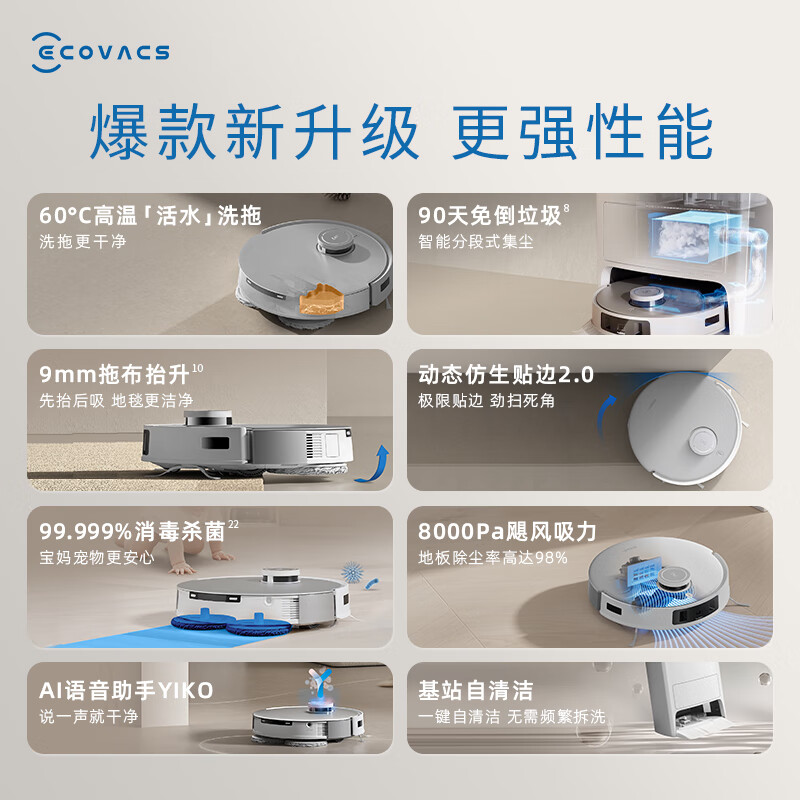 ECOVACS

爆款新升级 更强性能

60°C高温「活水」洗拖
洗拖更干净

90天免倒垃圾$^{8}$
智能分段式集尘

9mm拖布抬升$^{10}$
先抬后吸 地毯更洁净

动态仿生贴边2.0
极限贴边 劲扫死角

99.999%消毒杀菌$^{22}$
宝妈宠物更安心

8000Pa飓风吸力
地板除尘率高达98%

AI语音助手YIKO
说一声就干净

基站自清洁
一键自清洁 无需频繁拆洗