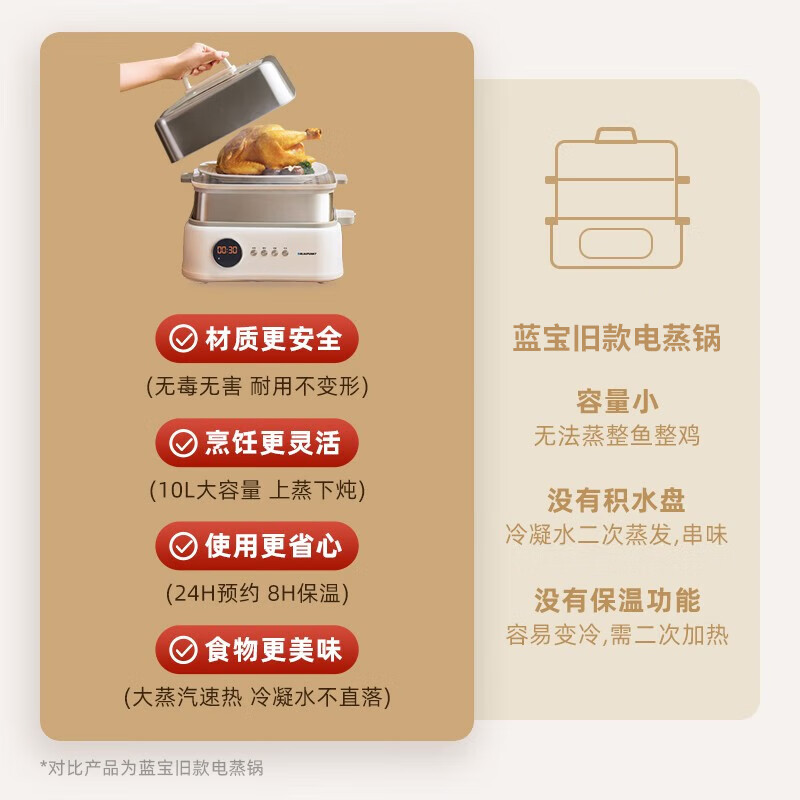 00:30

BLAUPUNKT

材质更安全

(无毒无害 耐用不变形)

烹饪更灵活

(10L大容量 上蒸下炖)

使用更省心

(24H预约 8H保温)

食物更美味

(大蒸汽速热 冷凝水不直落)

蓝宝旧款电蒸锅

容量小

无法蒸整鱼整鸡

没有积水盘

冷凝水二次蒸发,串味

没有保温功能

容易变冷,需二次加热

*对比产品为蓝宝旧款电蒸锅