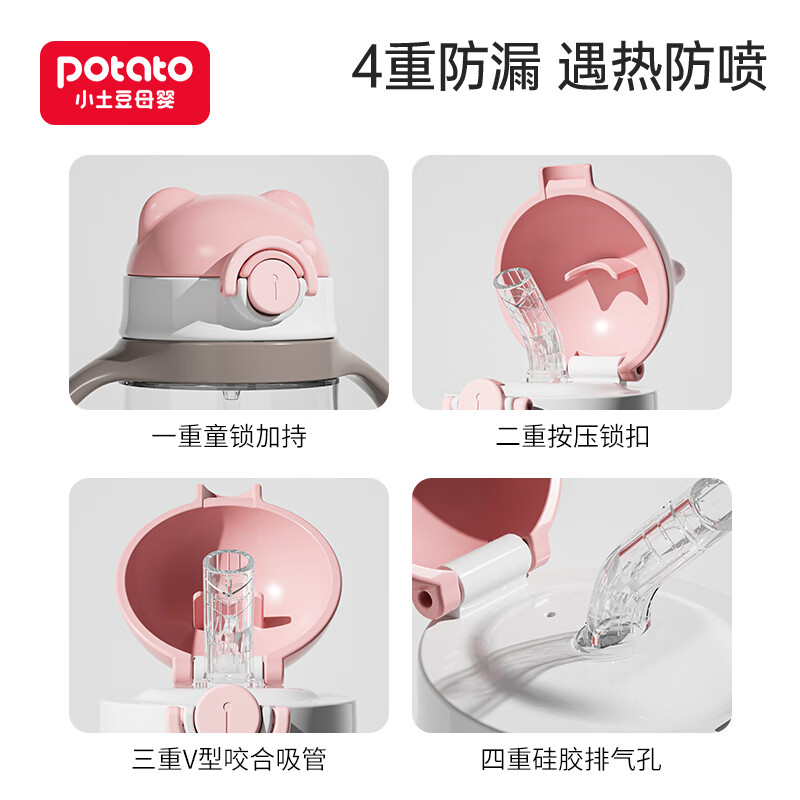 potato
小土豆母婴

4重防漏 遇热防喷

一重童锁加持

二重按压锁扣

三重V型咬合吸管

四重硅胶排气孔