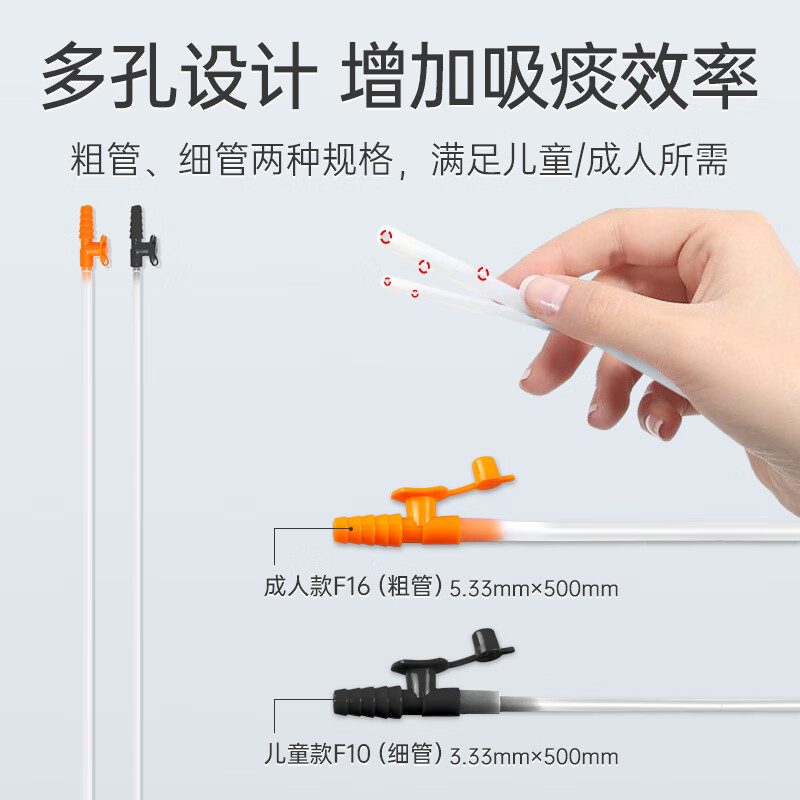 多孔设计 增加吸痰效率

粗管、细管两种规格，满足儿童/成人所需

成人款F16（粗管）5.33mm×500mm

儿童款F10（细管）3.33mm×500mm