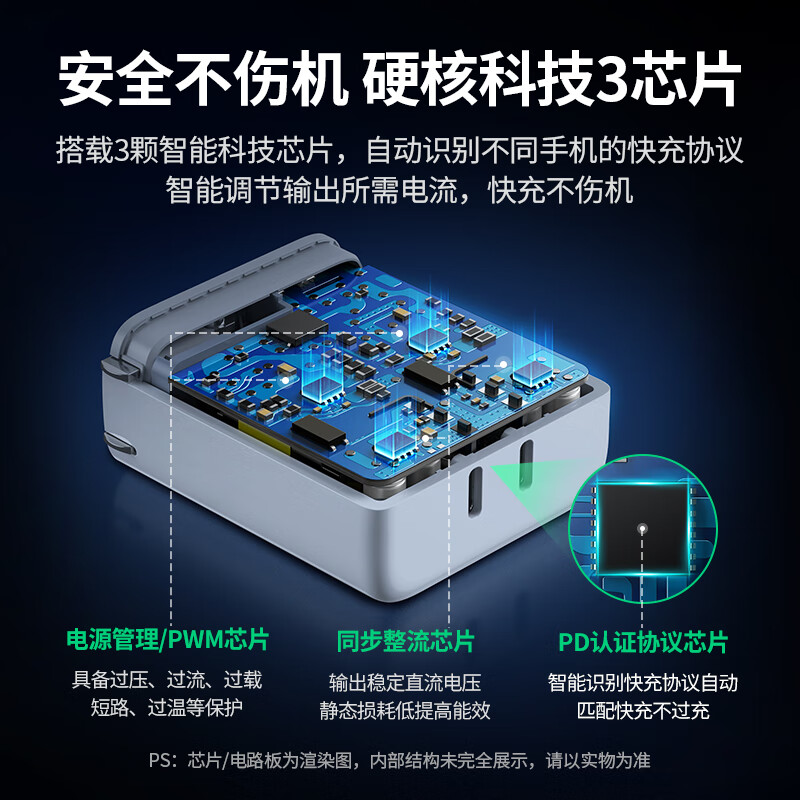 安全不伤机 硬核科技3芯片

搭载3颗智能科技芯片，自动识别不同手机的快充协议
智能调节输出所需电流，快充不伤机

电源管理/PWM芯片
具备过压、过流、过载
短路、过温等保护

同步整流芯片
输出稳定直流电压
静态损耗低提高能效

PD认证协议芯片
智能识别快充协议自动
匹配快充不过充

PS：芯片/电路板为渲染图，内部结构未完全展示，请以实物为准