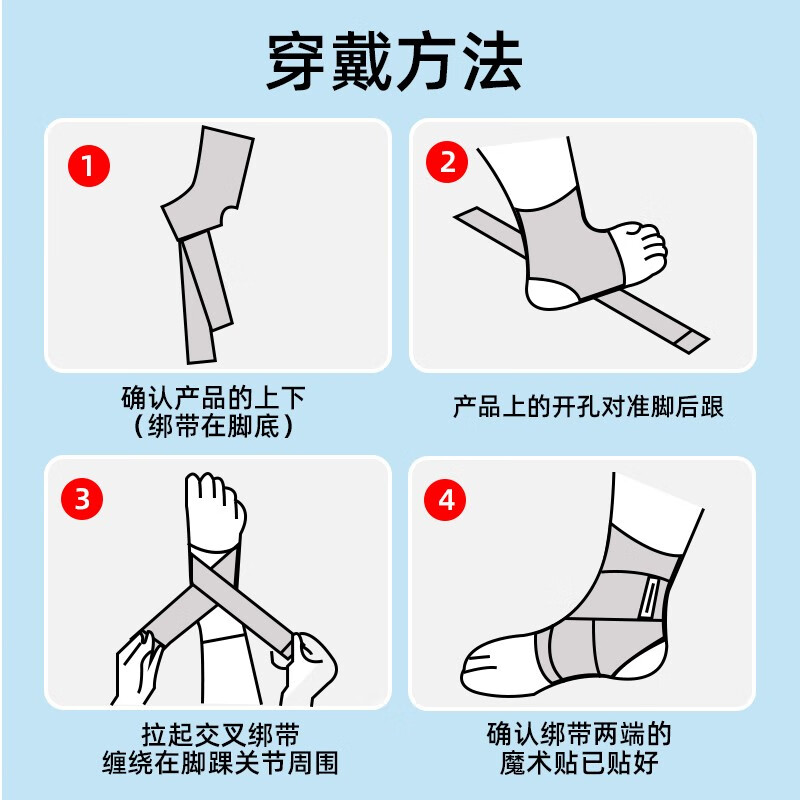 穿戴方法

1

确认产品的上下
（绑带在脚底）

2

产品上的开孔对准脚后跟

3

拉起交叉绑带
缠绕在脚踝关节周围

4

确认绑带两端的
魔术贴已贴好