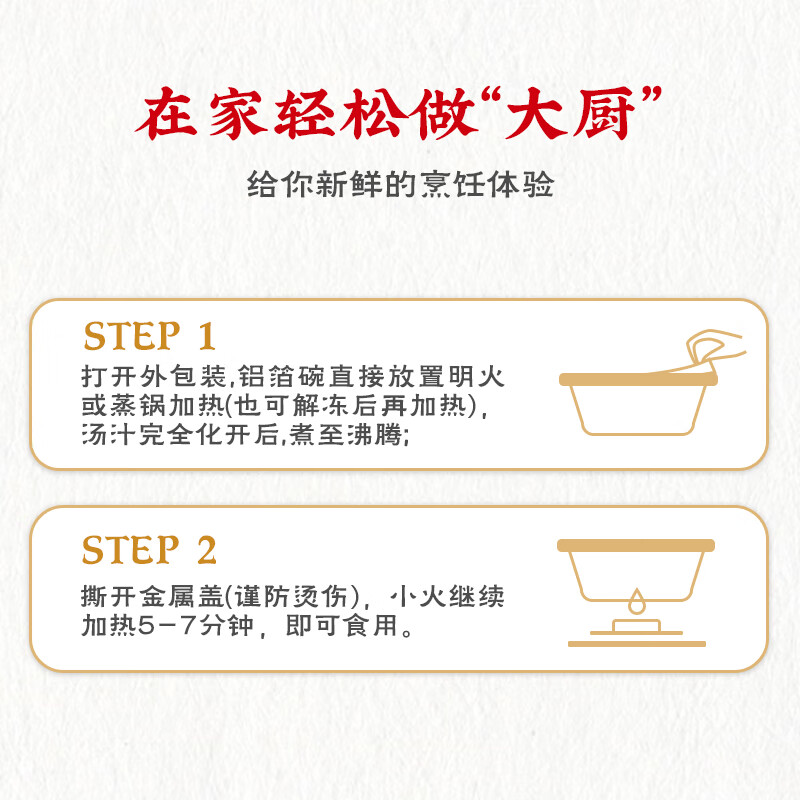 在家轻松做“大厨”

给你新鲜的烹饪体验

STEP 1
打开外包装,铝箔碗直接放置明火或蒸锅加热(也可解冻后再加热),汤汁完全化开后,煮至沸腾;

STEP 2
撕开金属盖(谨防烫伤),小火继续加热5-7分钟,即可食用。