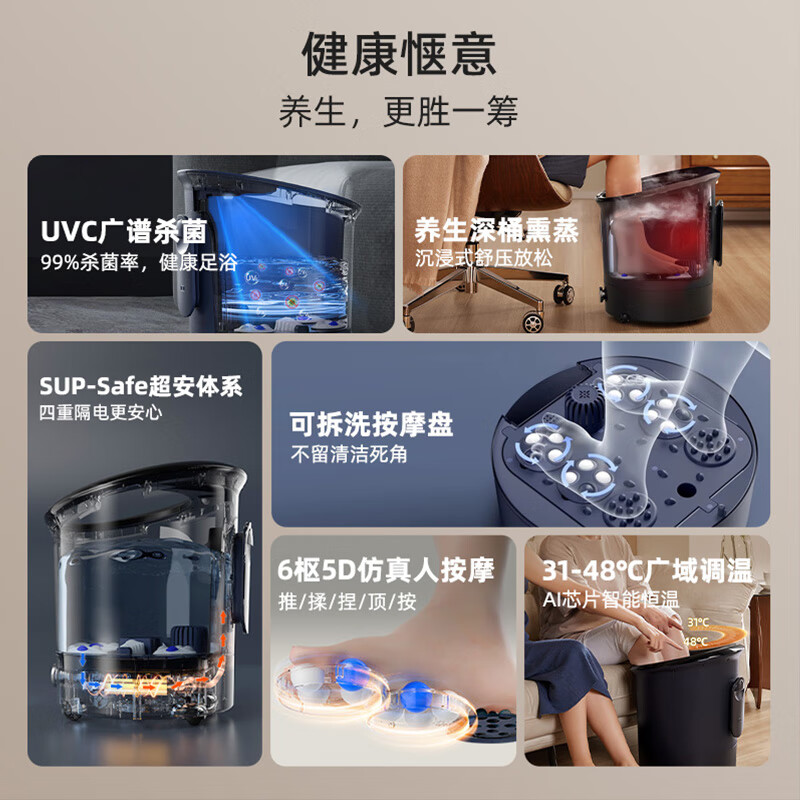 健康惬意
养生，更胜一筹

UVC广谱杀菌
99%杀菌率，健康足浴

养生深桶熏蒸
沉浸式舒压放松

SUP-Safe超安体系
四重隔电更安心

可拆洗按摩盘
不留清洁死角

6枢5D仿真人按摩
推/揉/捏/顶/按

31-48°C广域调温
AI芯片智能恒温
31°C
48°C