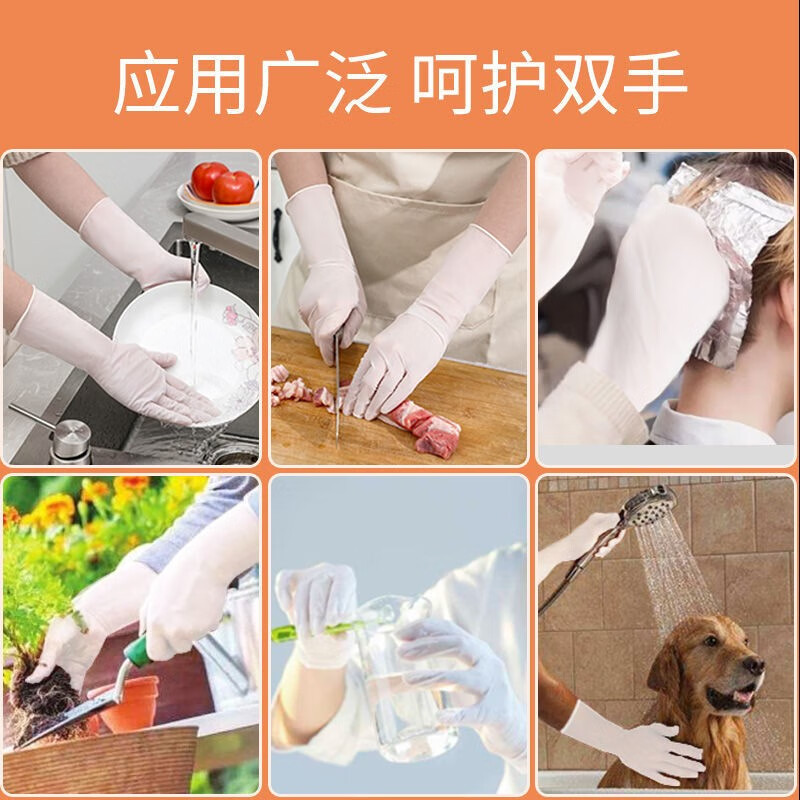 应用广泛 呵护双手