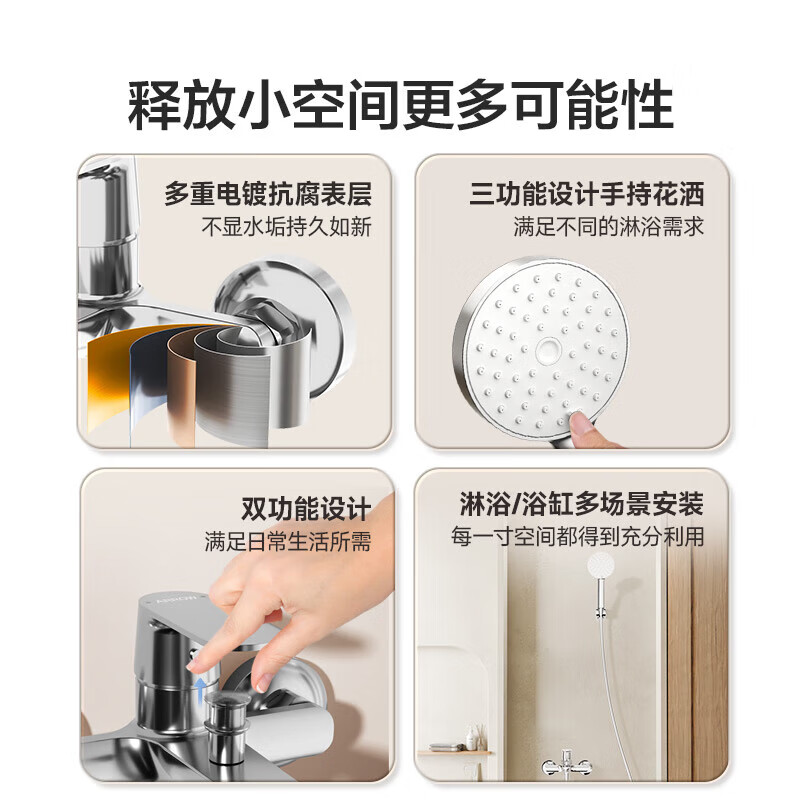 释放小空间更多可能性

多重电镀抗腐表层
不显水垢持久如新

三功能设计手持花洒
满足不同的淋浴需求

双功能设计
满足日常生活所需

ARROW

淋浴/浴缸多场景安装
每一寸空间都得到充分利用