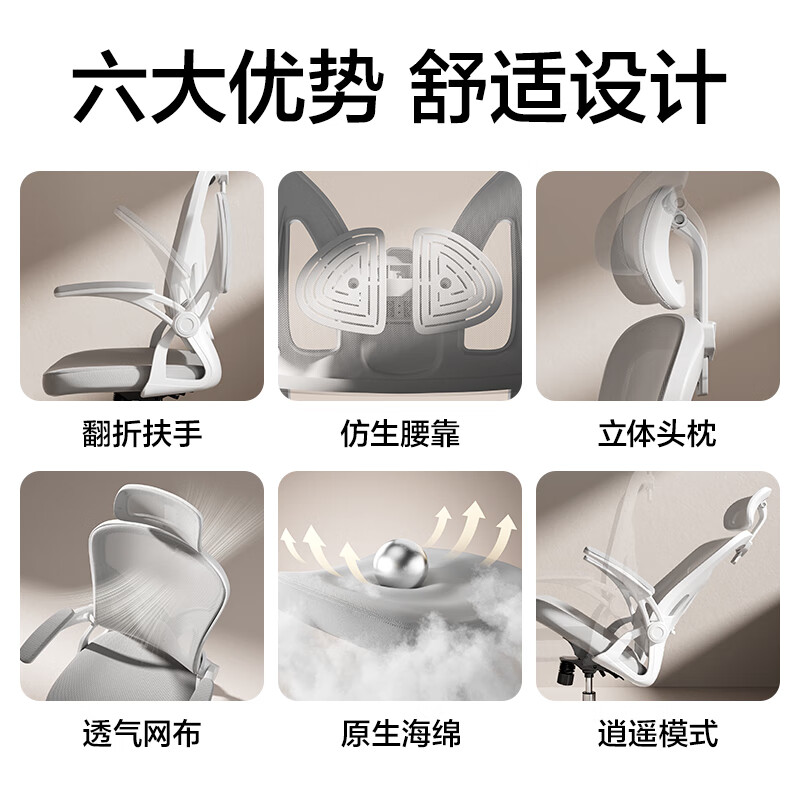 六大优势 舒适设计

翻折扶手

仿生腰靠

立体头枕

透气网布

原生海绵

逍遥模式