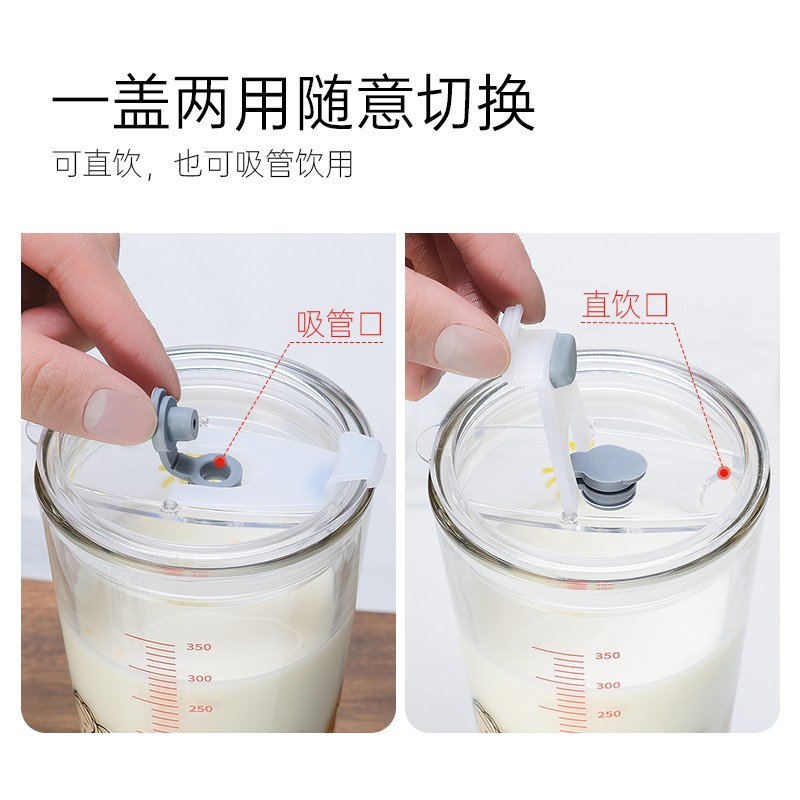 一盖两用随意切换

可直饮，也可吸管饮用

吸管口

350

300

250

直饮口

350

300

250