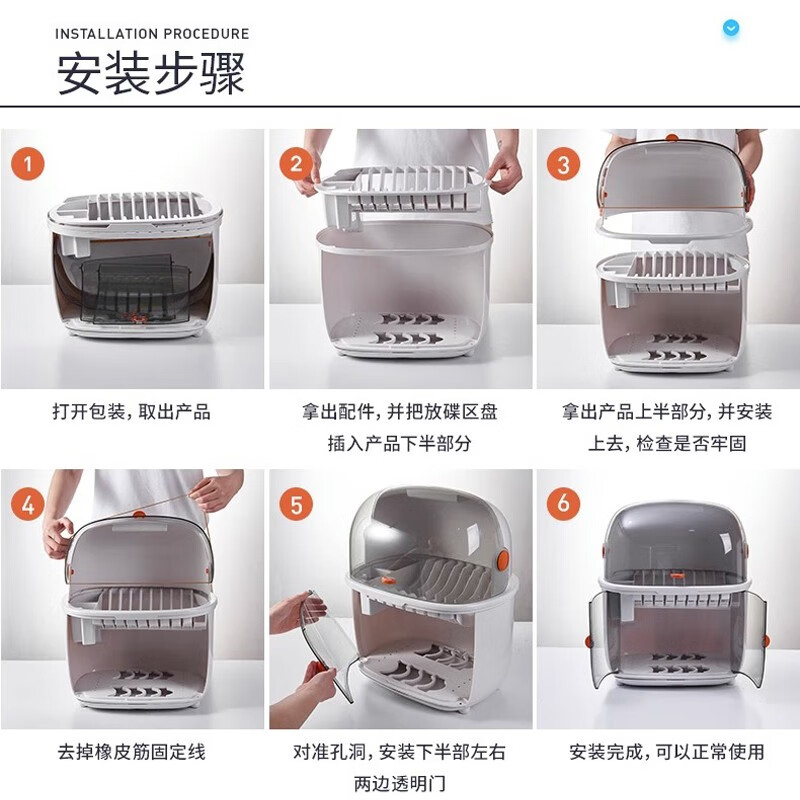 INSTALLATION PROCEDURE
安装步骤

1
打开包装，取出产品

2
拿出配件，并把放碟区盘插入产品下半部分

3
拿出产品上半部分，并安装上去，检查是否牢固

4
去掉橡皮筋固定线

5
对准孔洞，安装下半部左右两边透明门

6
安装完成，可以正常使用