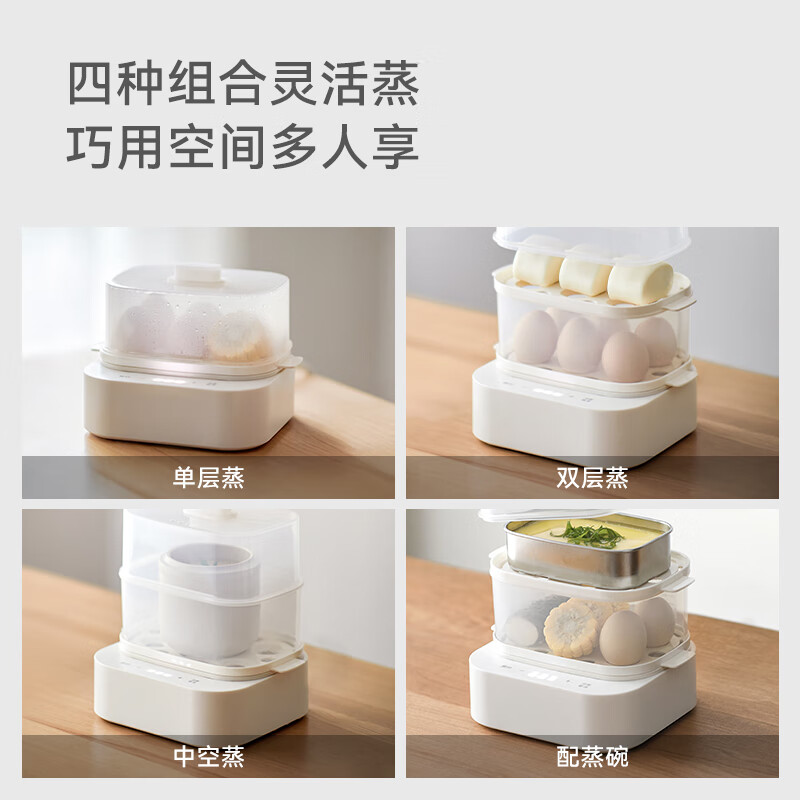 四种组合灵活蒸
巧用空间多人享

单层蒸

双层蒸

中空蒸

配蒸碗