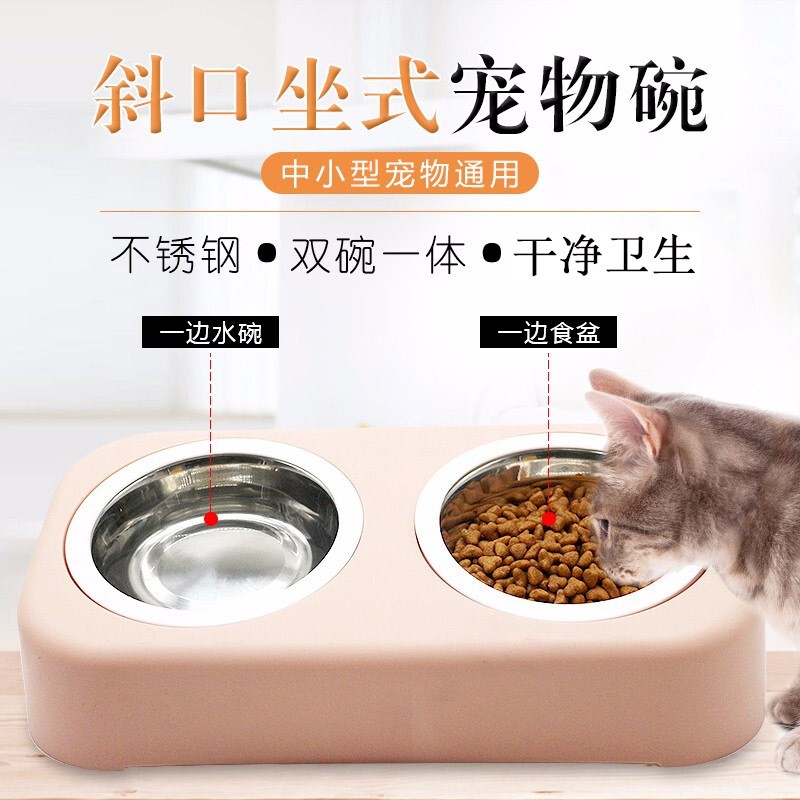 斜口坐式宠物碗

中小型宠物通用

不锈钢 • 双碗一体 • 干净卫生

一边水碗

一边食盆