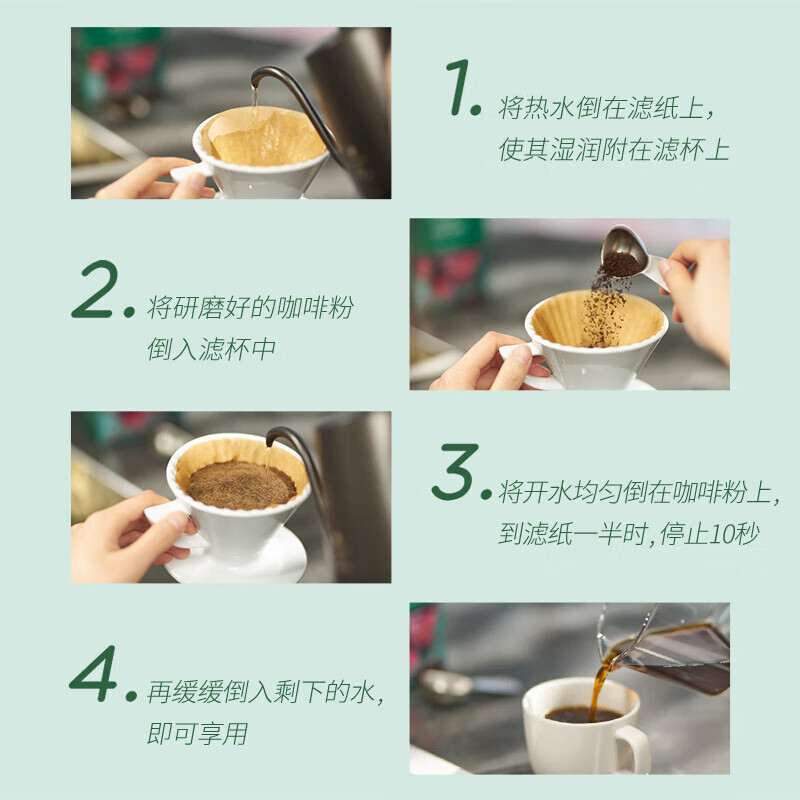 1. 将热水倒在滤纸上，使其湿润附在滤杯上

2. 将研磨好的咖啡粉倒入滤杯中

3. 将开水均匀倒在咖啡粉上，到滤纸一半时，停止10秒

4. 再缓缓倒入剩下的水，即可享用