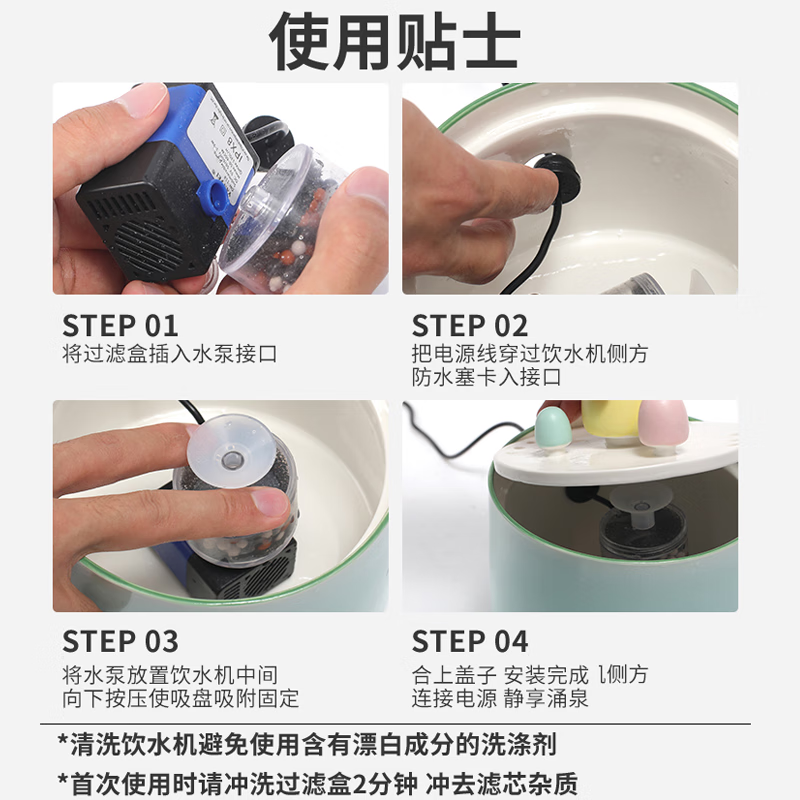 使用贴士

IPX8

STEP 01
将过滤盒插入水泵接口

STEP 02
把电源线穿过饮水机侧方
防水塞卡入接口

STEP 03
将水泵放置饮水机中间
向下按压使吸盘吸附固定

STEP 04
合上盖子 安装完成 l侧方
连接电源 静享涌泉

*清洗饮水机避免使用含有漂白成分的洗涤剂
*首次使用时请冲洗过滤盒2分钟 冲去滤芯杂质