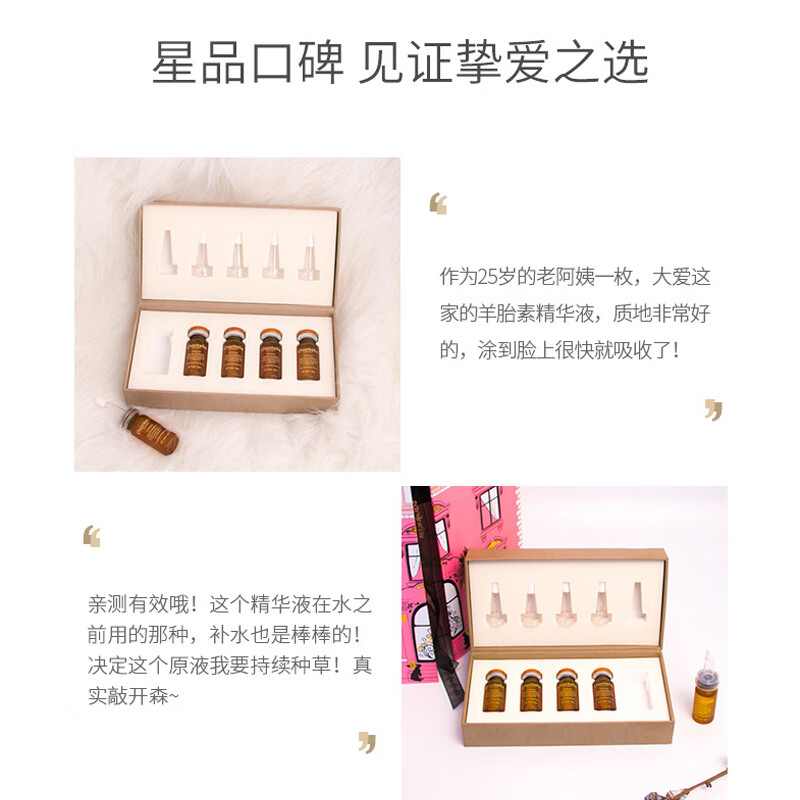 星品口碑 见证挚爱之选

“

作为25岁的老阿姨一枚，大爱这家的羊胎素精华液，质地非常好的，涂到脸上很快就吸收了！

”

“

亲测有效哦！这个精华液在水之前用的那种，补水也是棒棒的！决定这个原液我要持续种草！真实敲开森~

”