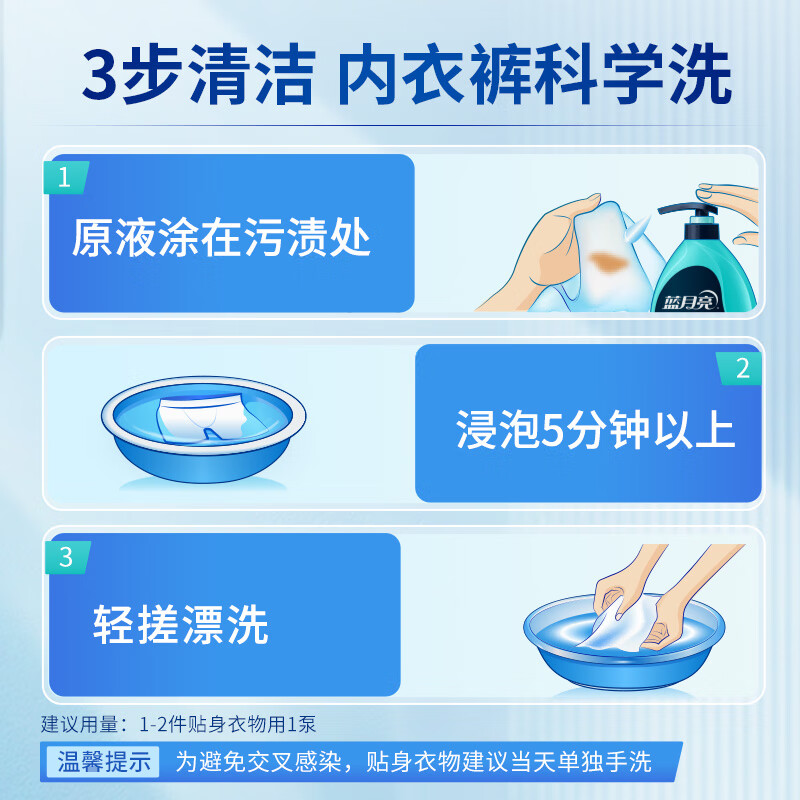 3步清洁 内衣裤科学洗

1
原液涂在污渍处

蓝月亮

2
浸泡5分钟以上

3
轻搓漂洗

建议用量：1-2件贴身衣物用1泵

温馨提示 为避免交叉感染，贴身衣物建议当天单独手洗