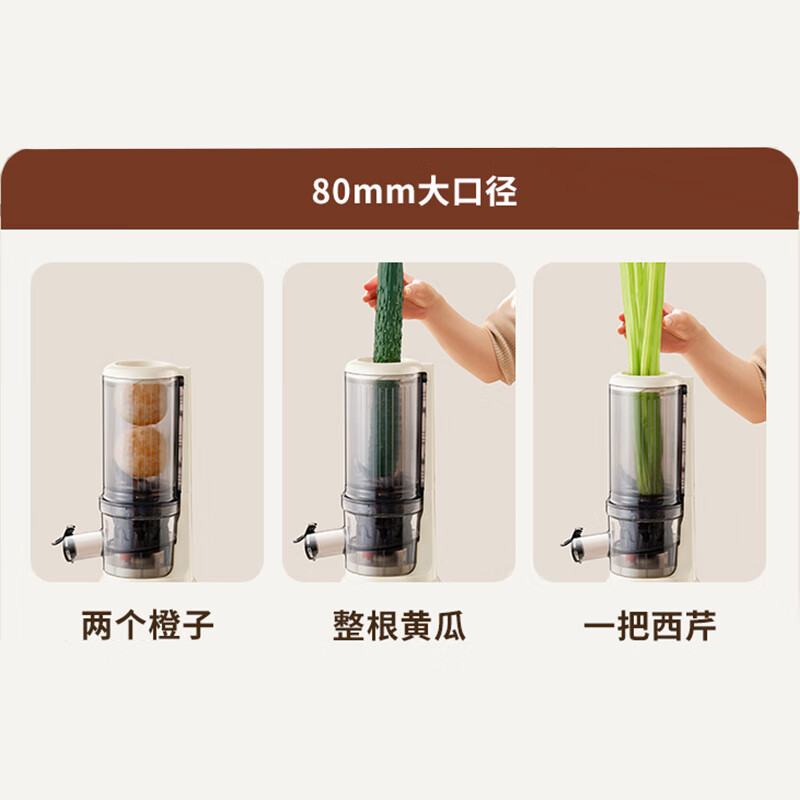 80mm大口径

两个橙子

整根黄瓜

一把西芹