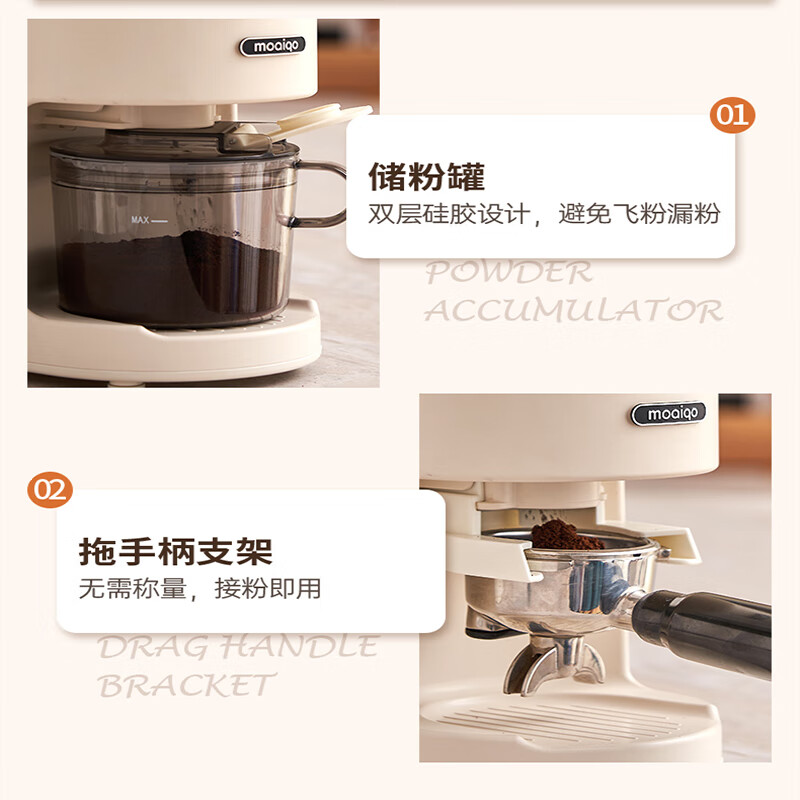 moaiqo

MAX

01

储粉罐

双层硅胶设计，避免飞粉漏粉

POWDER ACCUMULATOR

moaiqo

02

拖手柄支架

无需称量，接粉即用

DRAG HANDLE BRACKET