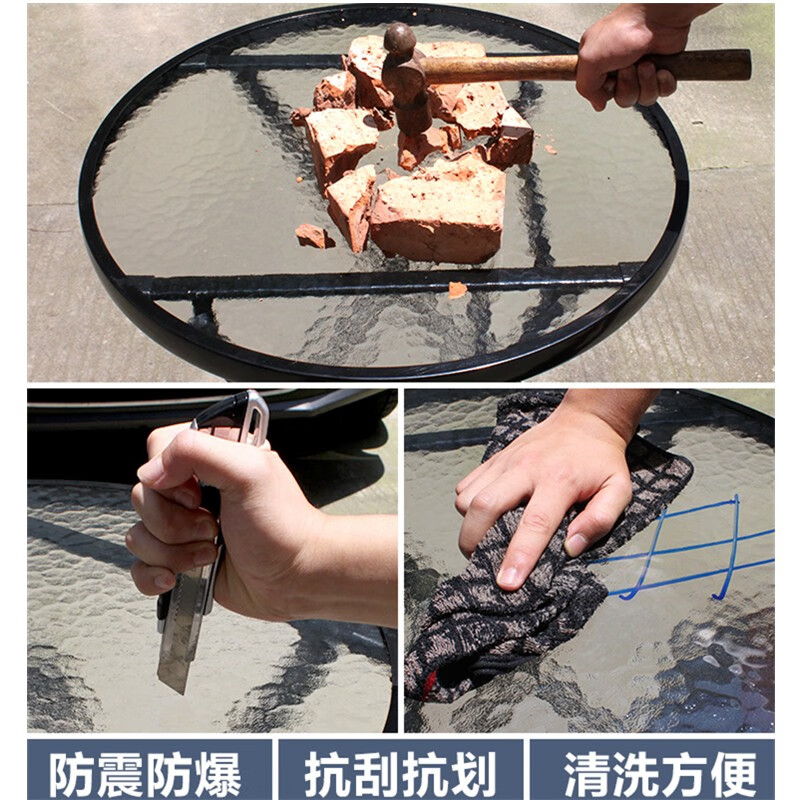 防震防爆

抗刮抗划

清洗方便