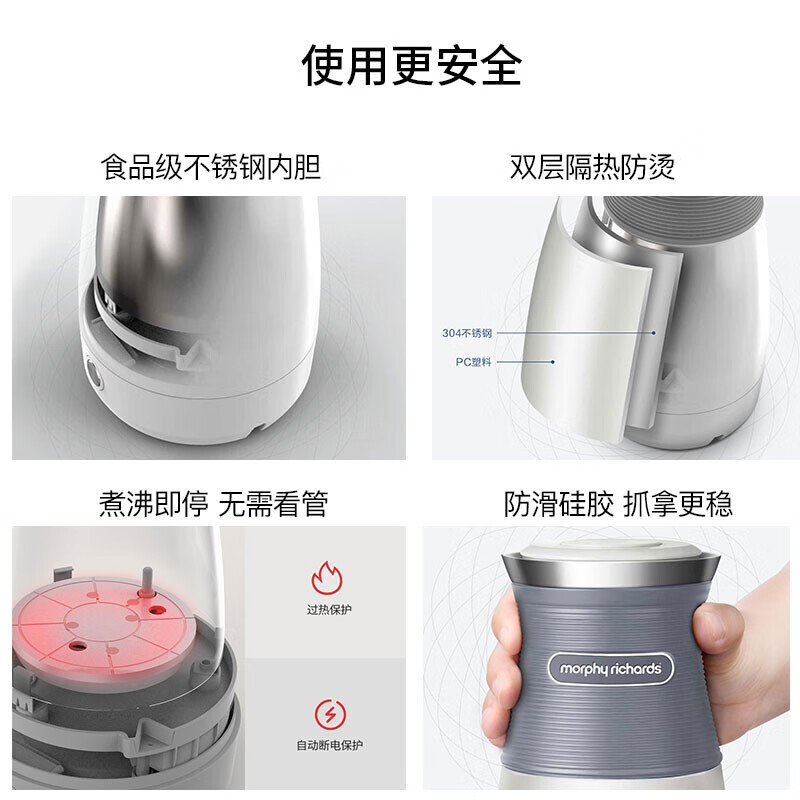 使用更安全

食品级不锈钢内胆

双层隔热防烫

304不锈钢

PC塑料

煮沸即停 无需看管

过热保护

自动断电保护

防滑硅胶 抓拿更稳

morphy richards