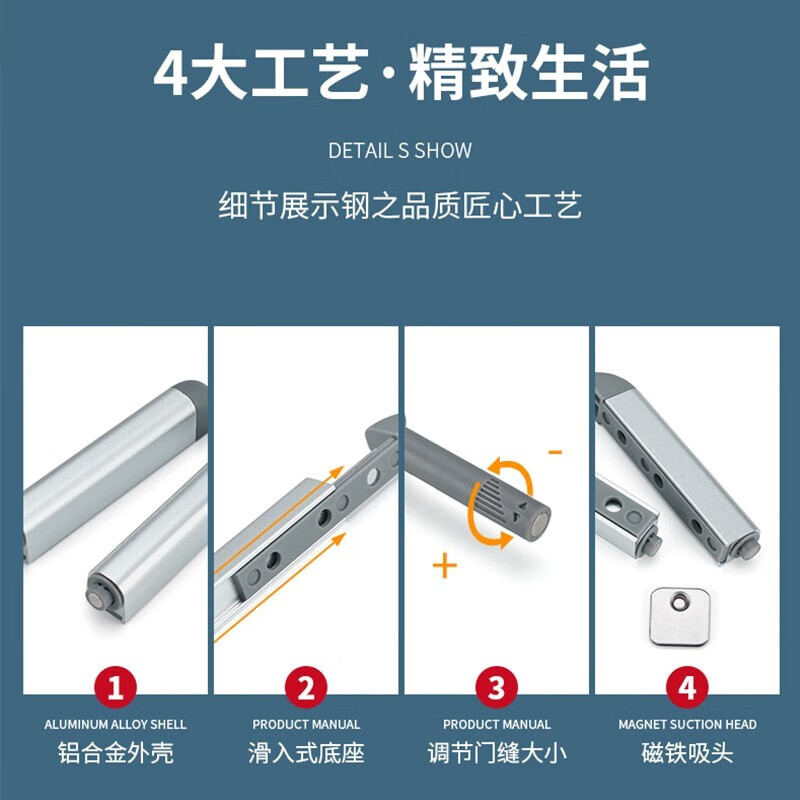 4大工艺·精致生活

DETAIL S SHOW

细节展示钢之品质匠心工艺

-

+

1
ALUMINUM ALLOY SHELL
铝合金外壳

2
PRODUCT MANUAL
滑入式底座

3
PRODUCT MANUAL
调节门缝大小

4
MAGNET SUCTION HEAD
磁铁吸头