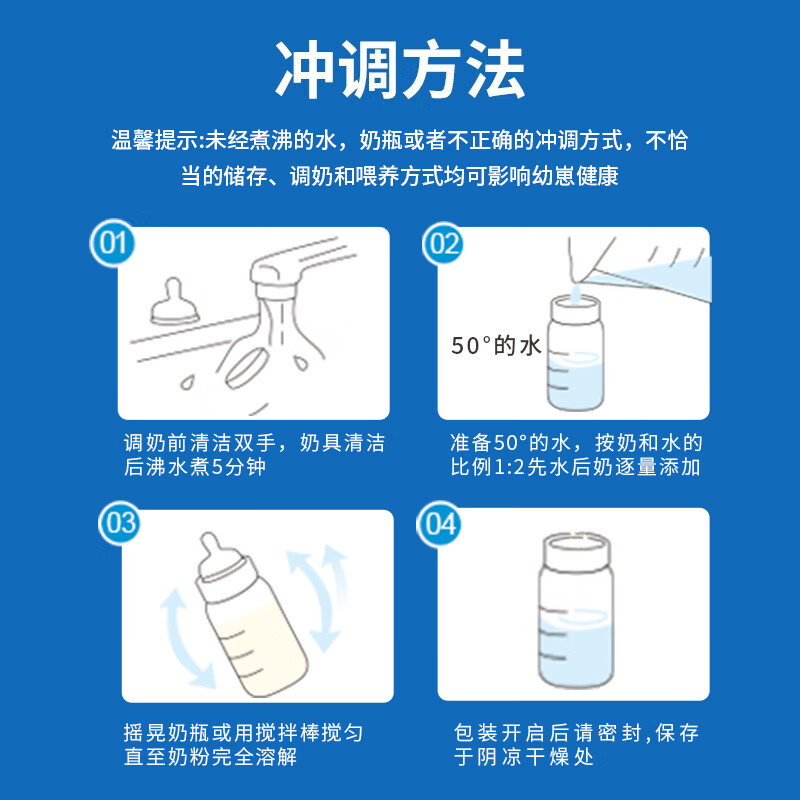 冲调方法

温馨提示:未经煮沸的水，奶瓶或者不正确的冲调方式，不恰当的储存、调奶和喂养方式均可影响幼崽健康

01

调奶前清洁双手，奶具清洁后沸水煮5分钟

02

50°的水

准备50°的水，按奶和水的比例1:2先水后奶逐量添加

03

摇晃奶瓶或用搅拌棒搅匀直至奶粉完全溶解

04

包装开启后请密封,保存于阴凉干燥处