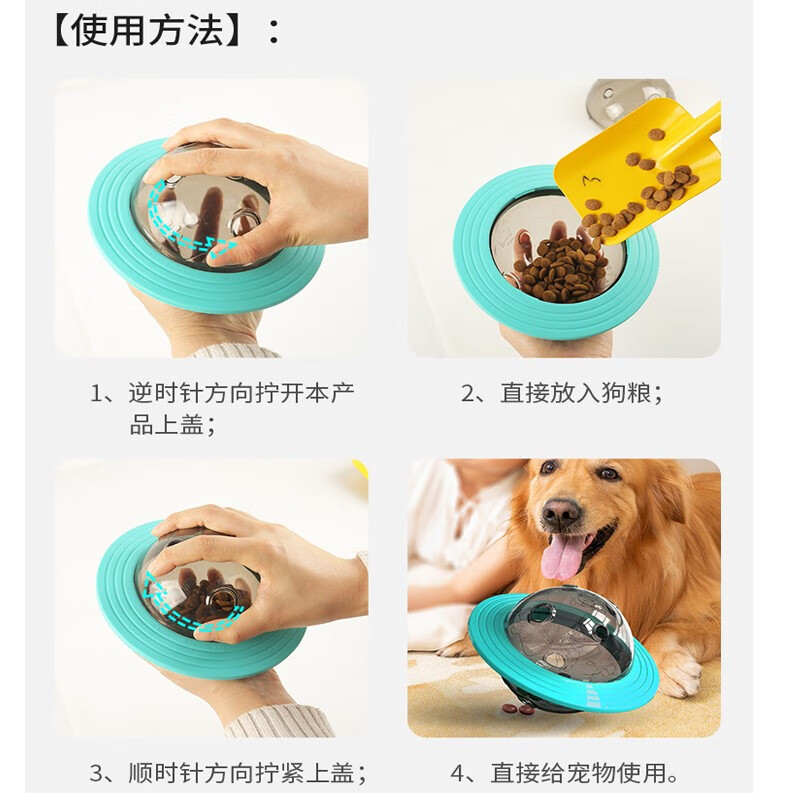 【使用方法】：

1、逆时针方向拧开本产品上盖；

2、直接放入狗粮；

3、顺时针方向拧紧上盖；

4、直接给宠物使用。