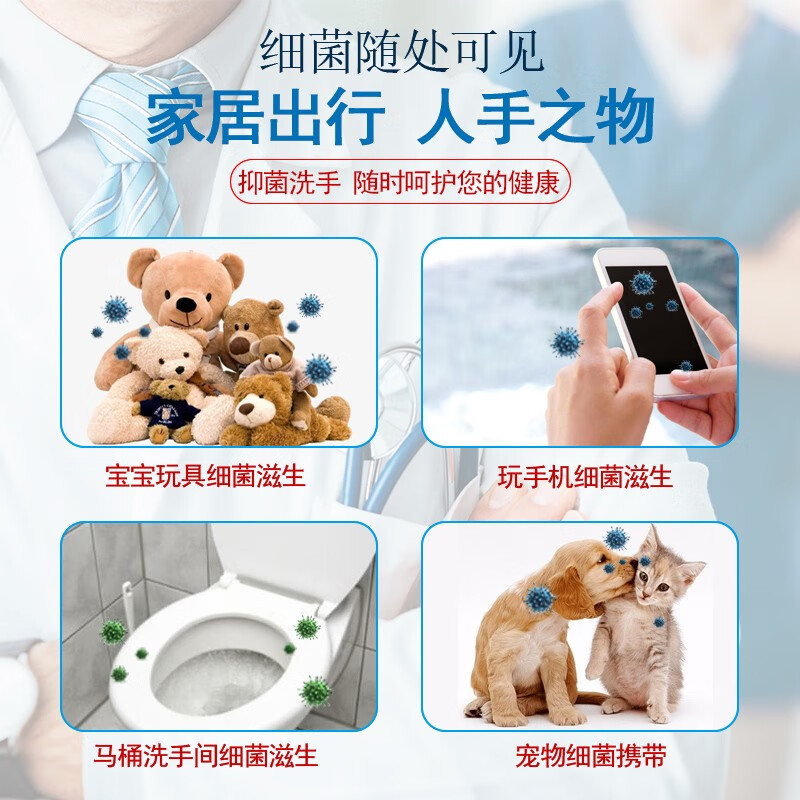 细菌随处可见
家居出行 人手之物
抑菌洗手 随时呵护您的健康

宝宝玩具细菌滋生

玩手机细菌滋生

马桶洗手间细菌滋生

宠物细菌携带