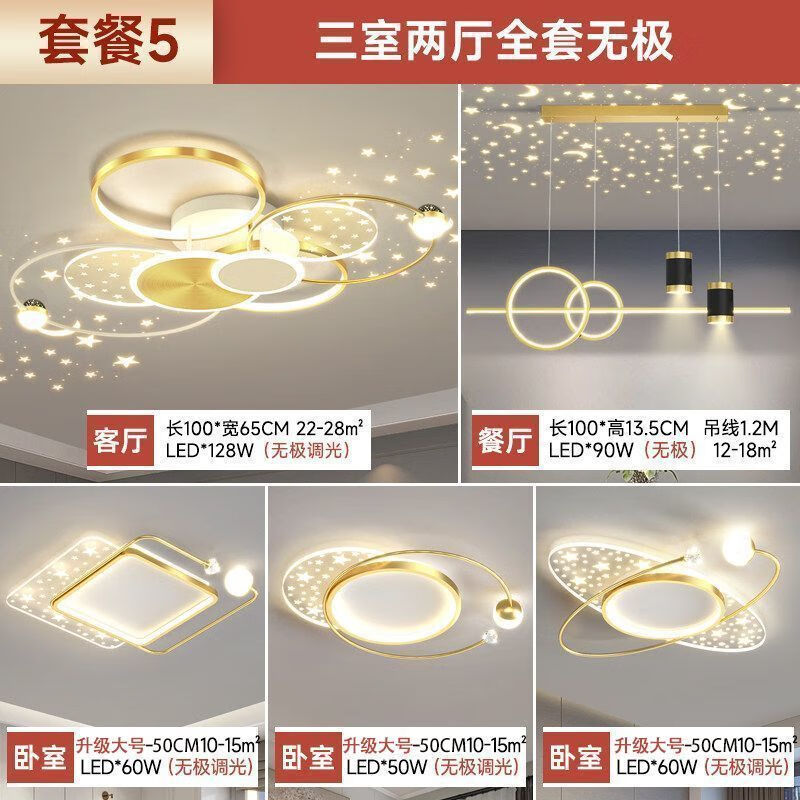 套餐5

三室两厅全套无极

客厅
长100*宽65CM 22-28m²
LED*128W（无极调光）

餐厅
长100*高13.5CM 吊线1.2M
LED*90W（无极） 12-18m²

卧室
升级大号-50CM10-15m²
LED*60W（无极调光）

卧室
升级大号-50CM10-15m²
LED*50W（无极调光）

卧室
升级大号-50CM10-15m²
LED*60W（无极调光）