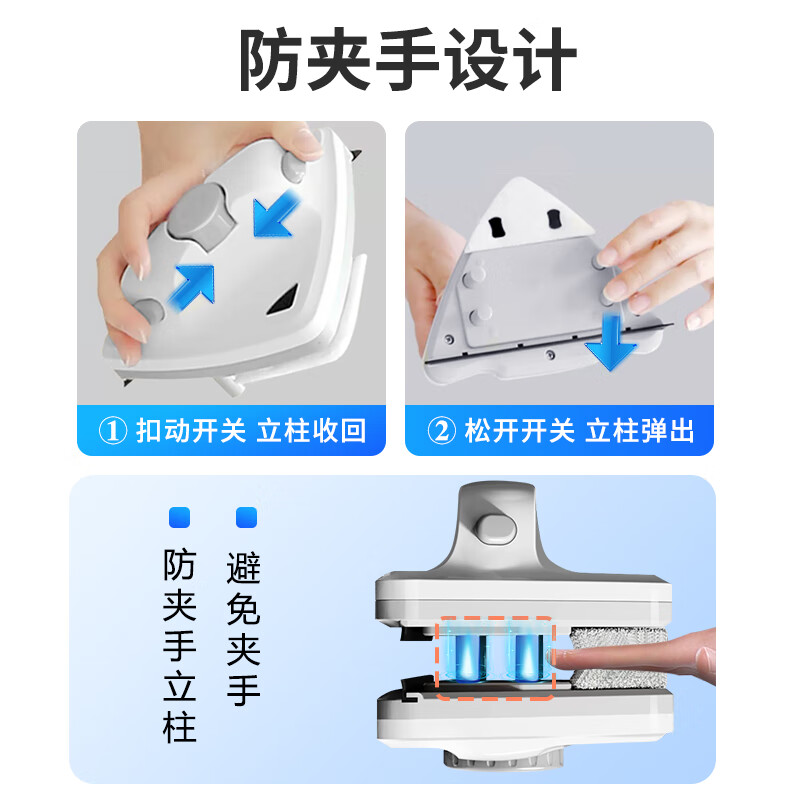 防夹手设计

① 扣动开关 立柱收回

② 松开开关 立柱弹出

防夹手立柱

避免夹手