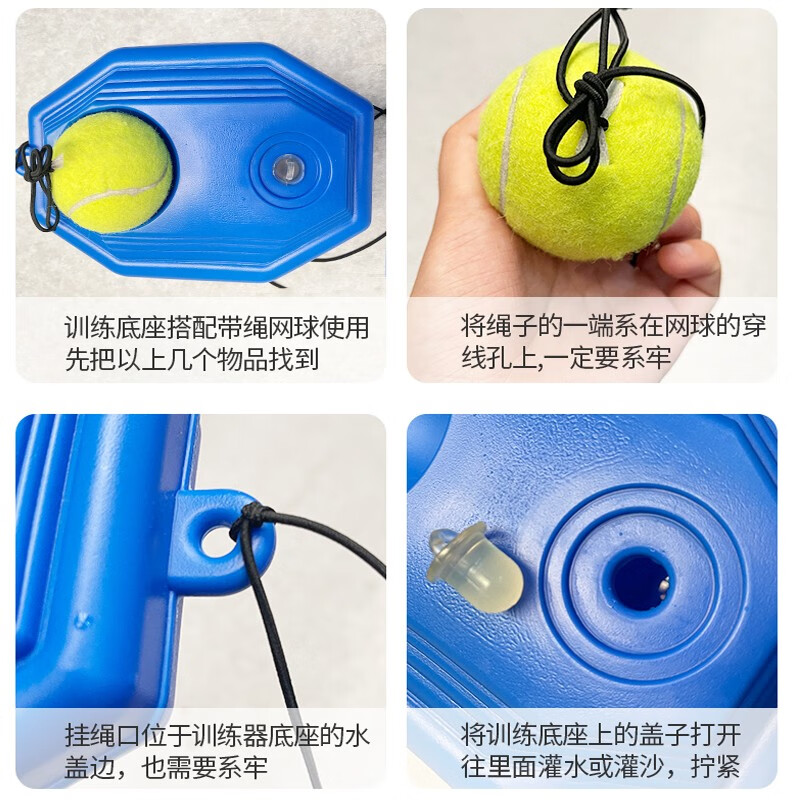 训练底座搭配带绳网球使用
先把以上几个物品找到

将绳子的一端系在网球的穿线孔上,一定要系牢

挂绳口位于训练器底座的水盖边，也需要系牢

将训练底座上的盖子打开
往里面灌水或灌沙，拧紧