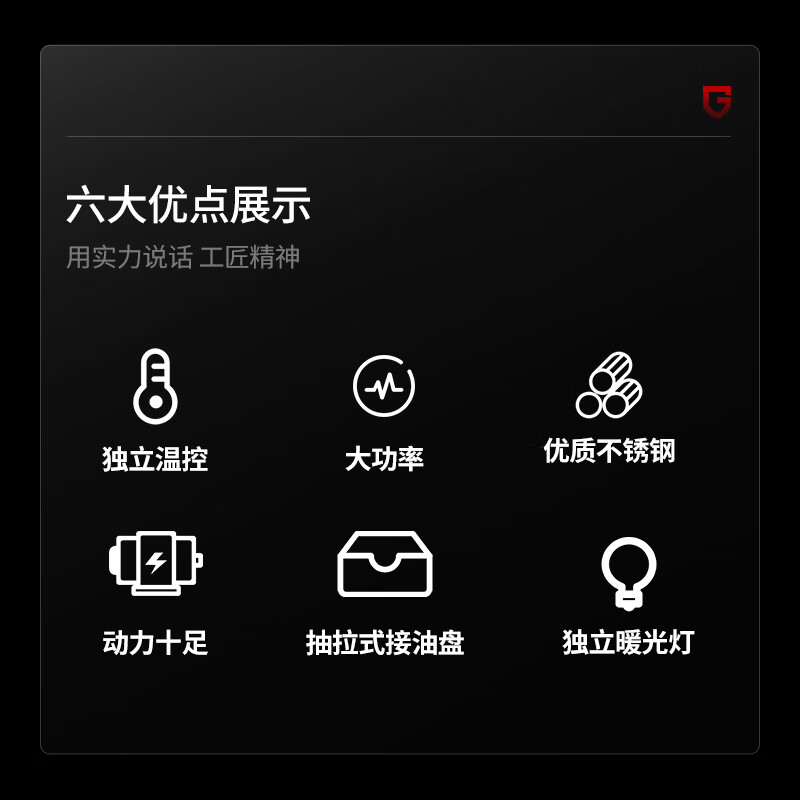 六大优点展示

用实力说话 工匠精神

独立温控

大功率

优质不锈钢

动力十足

抽拉式接油盘

独立暖光灯