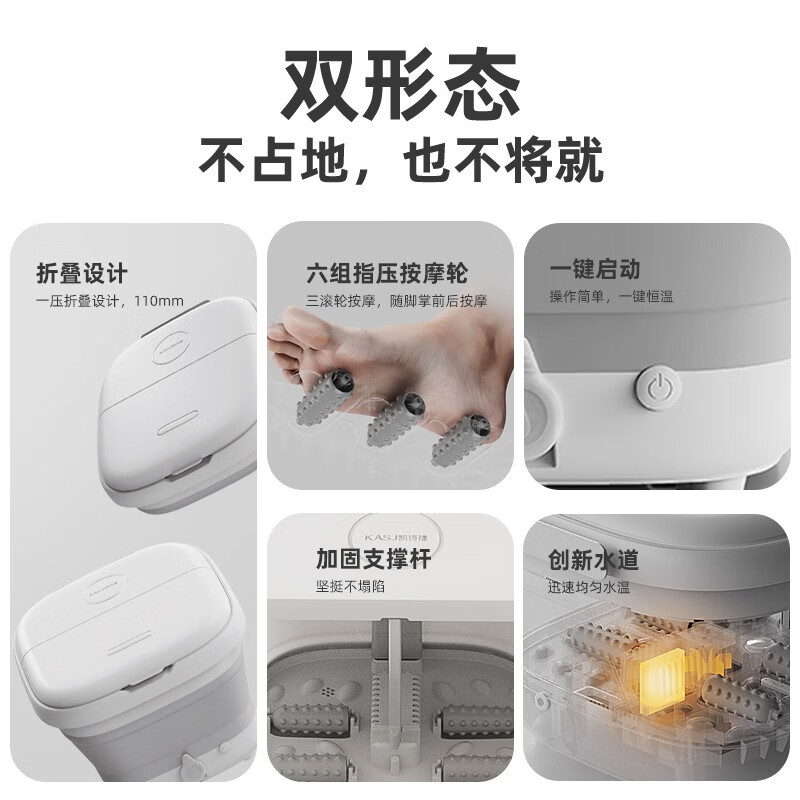 双形态
不占地，也不将就

折叠设计
一压折叠设计，110mm

六组指压按摩轮
三滚轮按摩，随脚掌前后按摩

一键启动
操作简单，一键恒温

KASJ凯诗捷

加固支撑杆
坚挺不塌陷

创新水道
迅速均匀水温