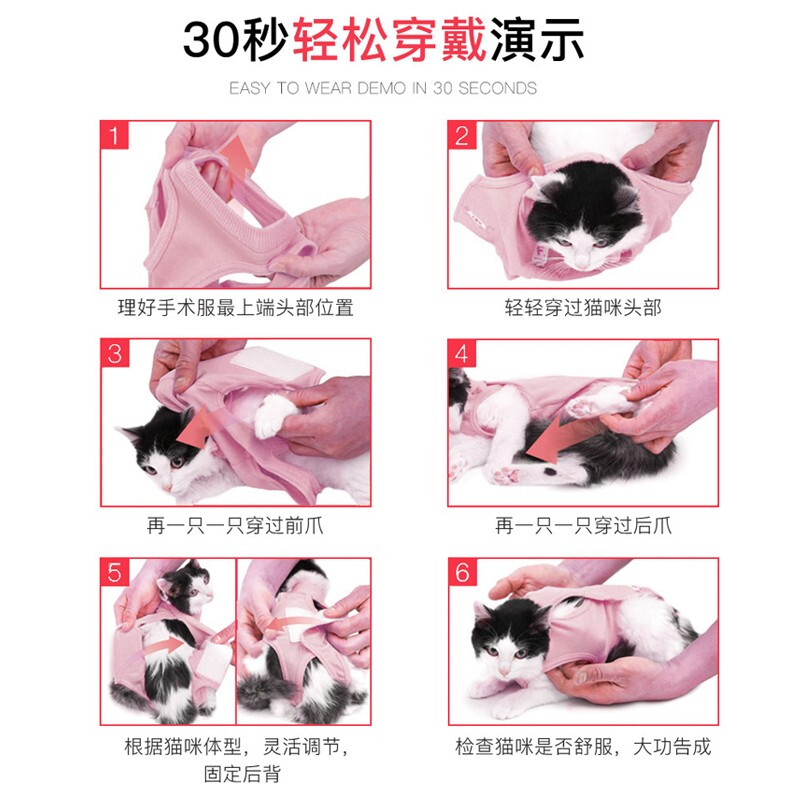 30秒轻松穿戴演示

EASY TO WEAR DEMO IN 30 SECONDS

1

理好手术服最上端头部位置

2

轻轻穿过猫咪头部

3

再一只一只穿过前爪

4

再一只一只穿过后爪

5

根据猫咪体型，灵活调节，固定后背

6

检查猫咪是否舒服，大功告成