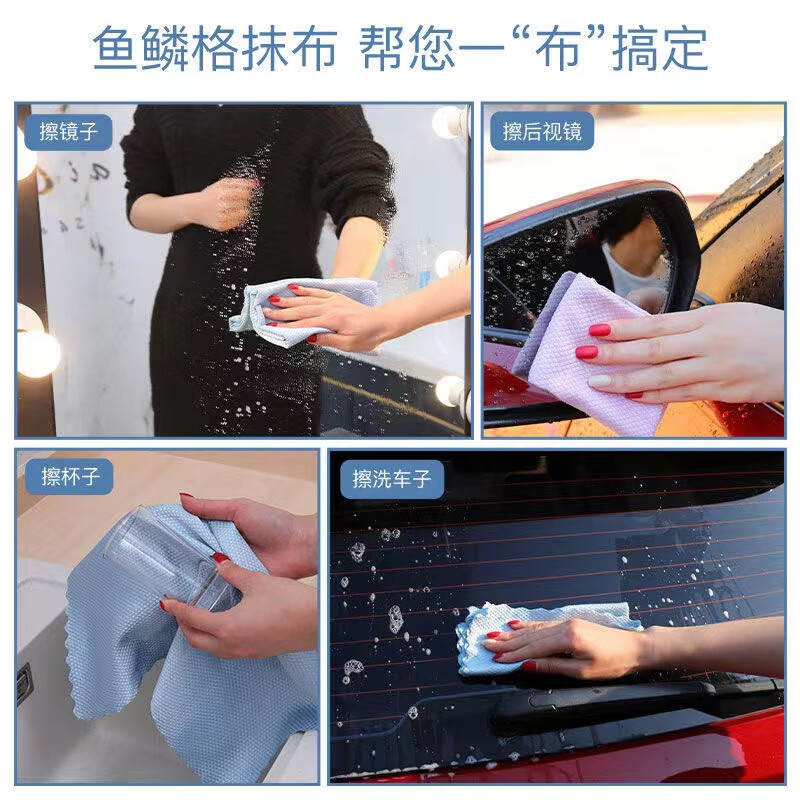 鱼鳞格抹布 帮您一“布”搞定

擦镜子

擦后视镜

擦杯子

擦洗车子