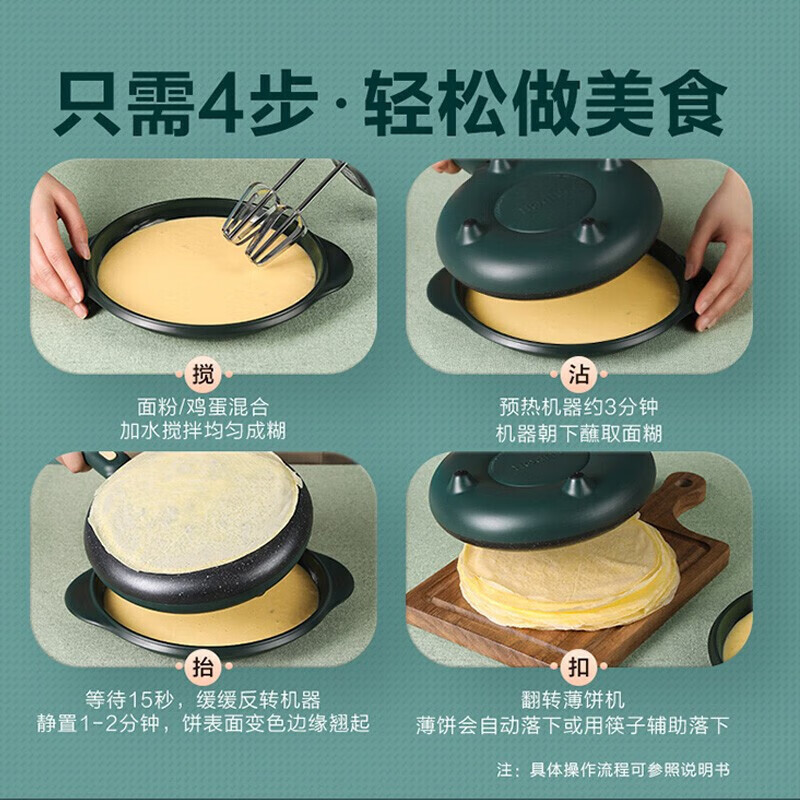 只需4步·轻松做美食

搅
面粉/鸡蛋混合
加水搅拌均匀成糊

沾
预热机器约3分钟
机器朝下蘸取面糊

抬
等待15秒，缓缓反转机器
静置1-2分钟，饼表面变色边缘翘起

扣
翻转薄饼机
薄饼会自动落下或用筷子辅助落下

注：具体操作流程可参照说明书