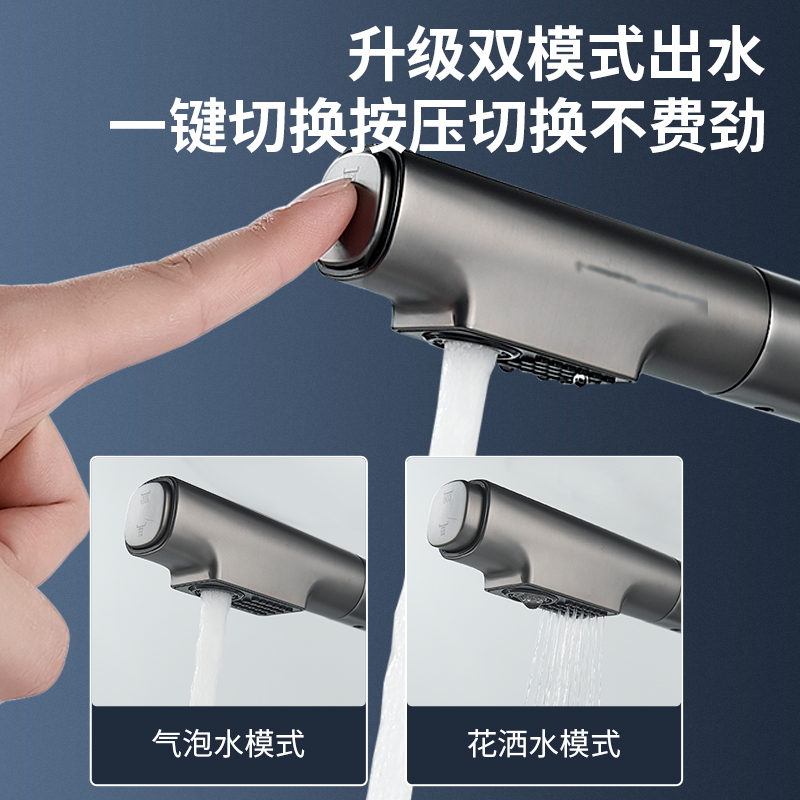 升级双模式出水
一键切换按压切换不费劲

气泡水模式

花洒水模式