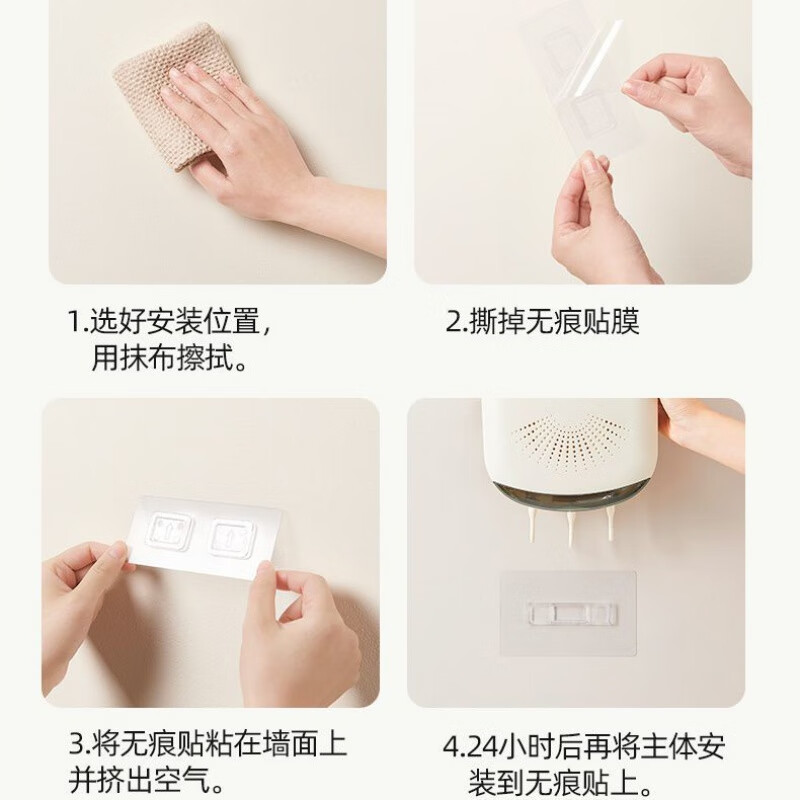 1.选好安装位置，用抹布擦拭。

2.撕掉无痕贴膜

3.将无痕贴粘在墙面上并挤出空气。

4.24小时后再将主体安装到无痕贴上。